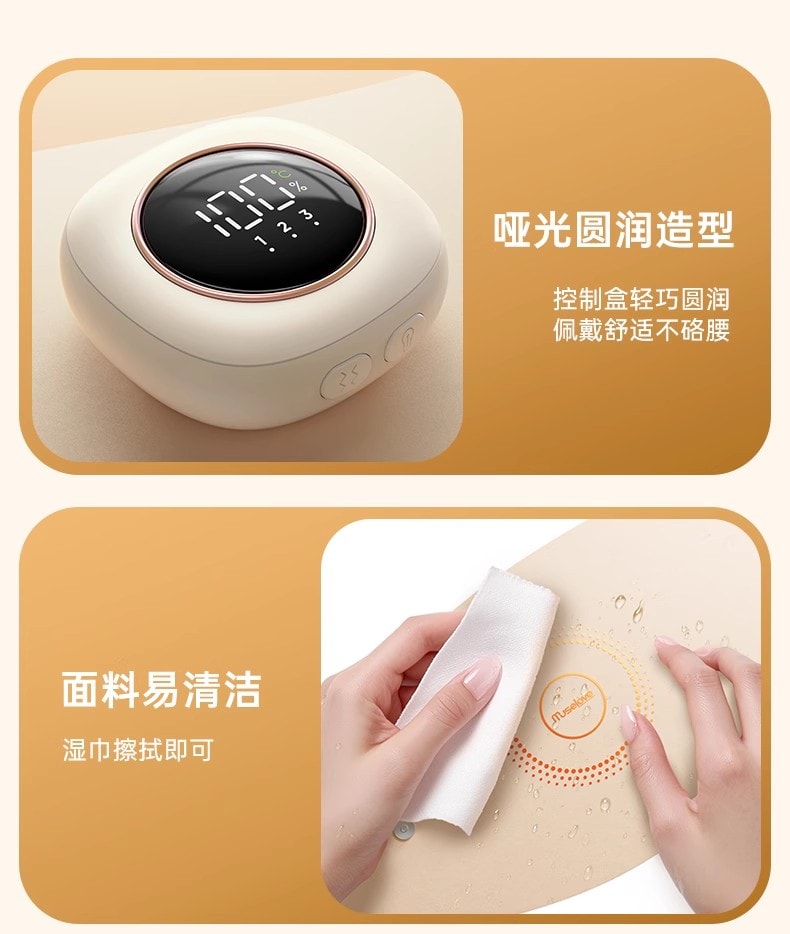 100%
1. 2. 3.

哑光圆润造型

控制盒轻巧圆润
佩戴舒适不硌腰

面料易清洁

湿巾擦拭即可

Muselove