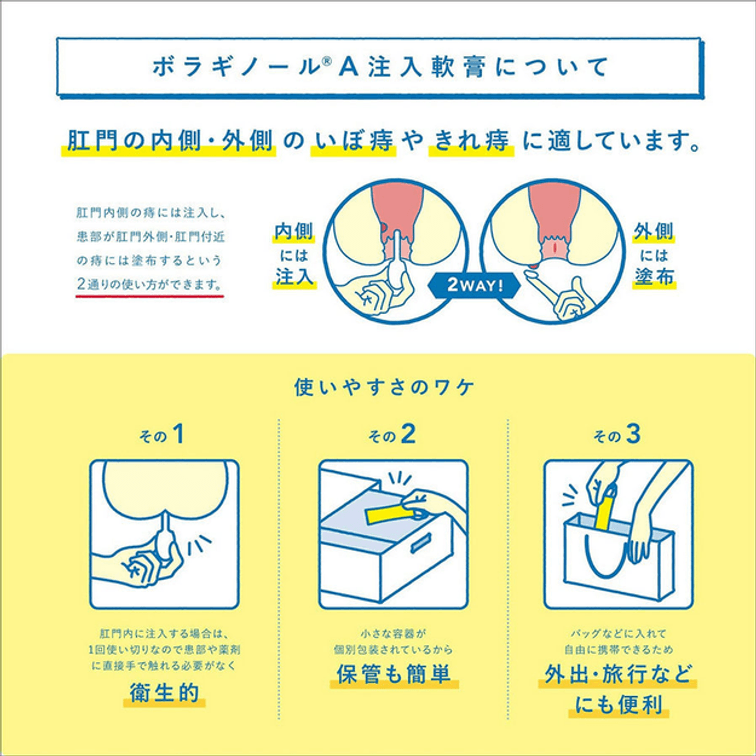 ボラギノール®A注入軟膏について

肛門の内側・外側のいぼ痔やきれ痔に適しています。

肛門内側の痔には注入し、患部が肛門外側・肛門付近の痔には塗布するという2通りの使い方ができます。

内側には注入

2WAY!

外側には塗布

使いやすさのワケ

その1

肛門内に注入する場合は、1回使い切りなので患部や薬剤に直接手で触れる必要がなく

衛生的

その2

小さな容器が個別包装されているから

保管も簡単

その3

バッグなどに入れて自由に携帯できるため

外出・旅行などにも便利