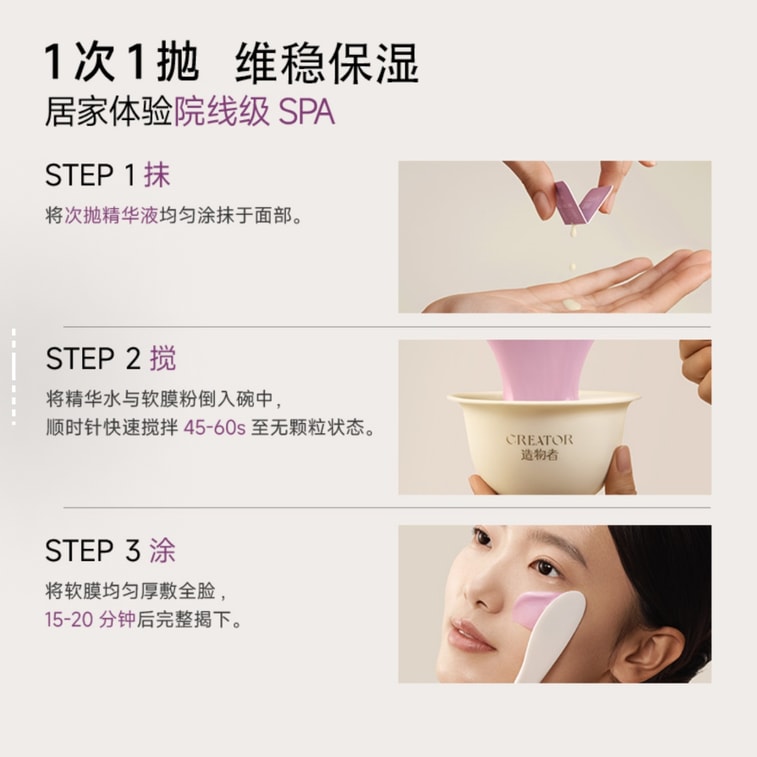 1次1抛 维稳保湿
居家体验院线级 SPA

STEP 1 抹
将次抛精华液均匀涂抹于面部。

STEP 2 搅
将精华水与软膜粉倒入碗中，
顺时针快速搅拌 45-60s 至无颗粒状态。

CREATOR
造物者

STEP 3 涂
将软膜均匀厚敷全脸，
15-20 分钟后完整揭下。