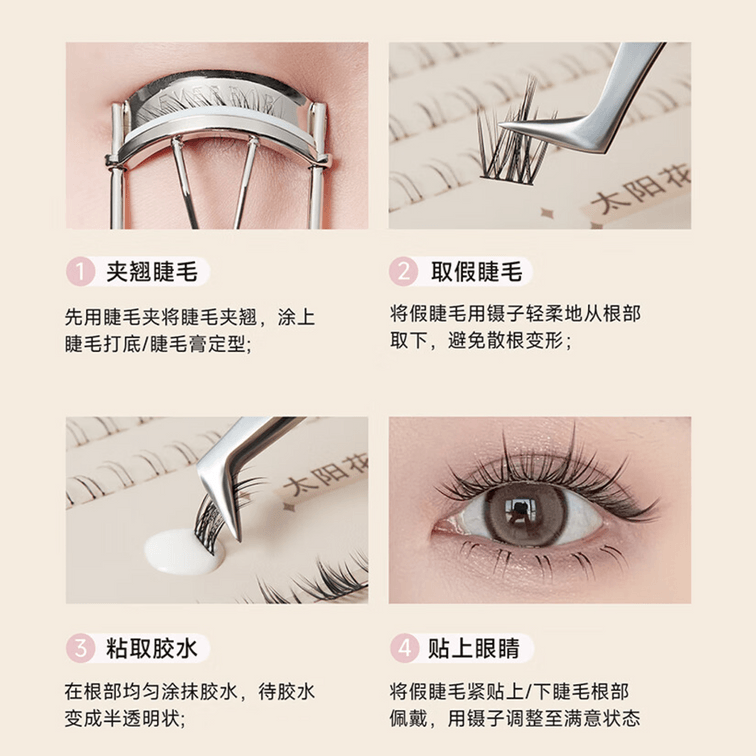 太阳花

1 夹翘睫毛

先用睫毛夹将睫毛夹翘，涂上睫毛打底/睫毛膏定型;

2 取假睫毛

将假睫毛用镊子轻柔地从根部取下，避免散根变形;

太阳花

3 粘取胶水

在根部均匀涂抹胶水，待胶水变成半透明状;

4 贴上眼睛

将假睫毛紧贴上/下睫毛根部佩戴，用镊子调整至满意状态