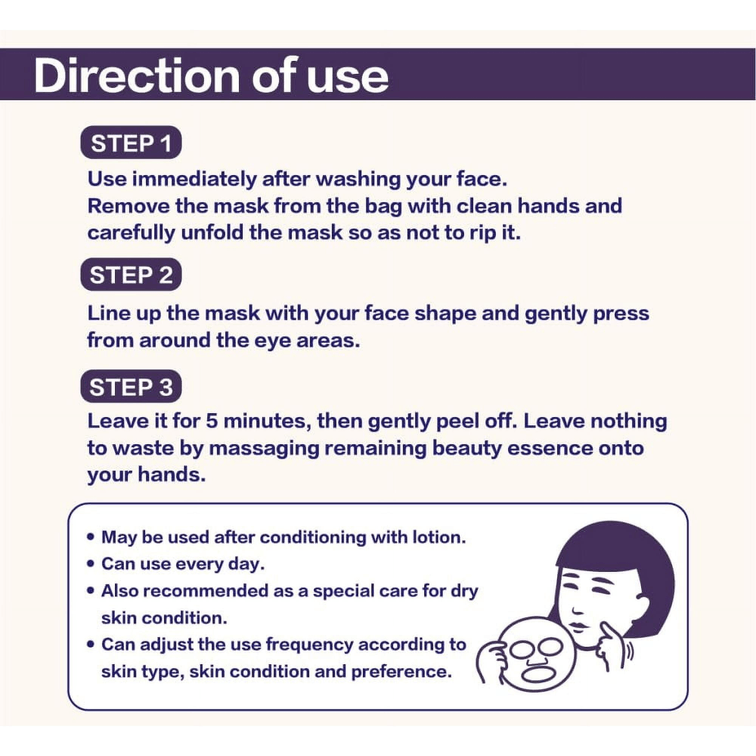 Direction of use

STEP 1

Use immediately after washing your face.
Remove the mask from the bag with clean hands and carefully unfold the mask so as not to rip it.

STEP 2

Line up the mask with your face shape and gently press from around the eye areas.

STEP 3

Leave it for 5 minutes, then gently peel off. Leave nothing to waste by massaging remaining beauty essence onto your hands.

• May be used after conditioning with lotion.
• Can use every day.
• Also recommended as a special care for dry skin condition.
• Can adjust the use frequency according to skin type, skin condition and preference.