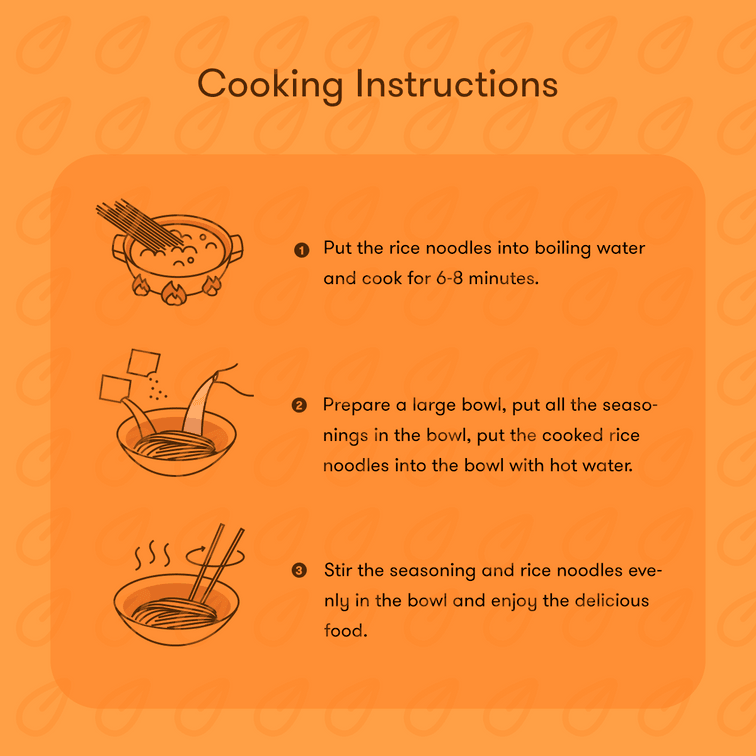 Cooking Instructions

1 Put the rice noodles into boiling water and cook for 6-8 minutes.

2 Prepare a large bowl, put all the seasonings in the bowl, put the cooked rice noodles into the bowl with hot water.

3 Stir the seasoning and rice noodles evenly in the bowl and enjoy the delicious food.