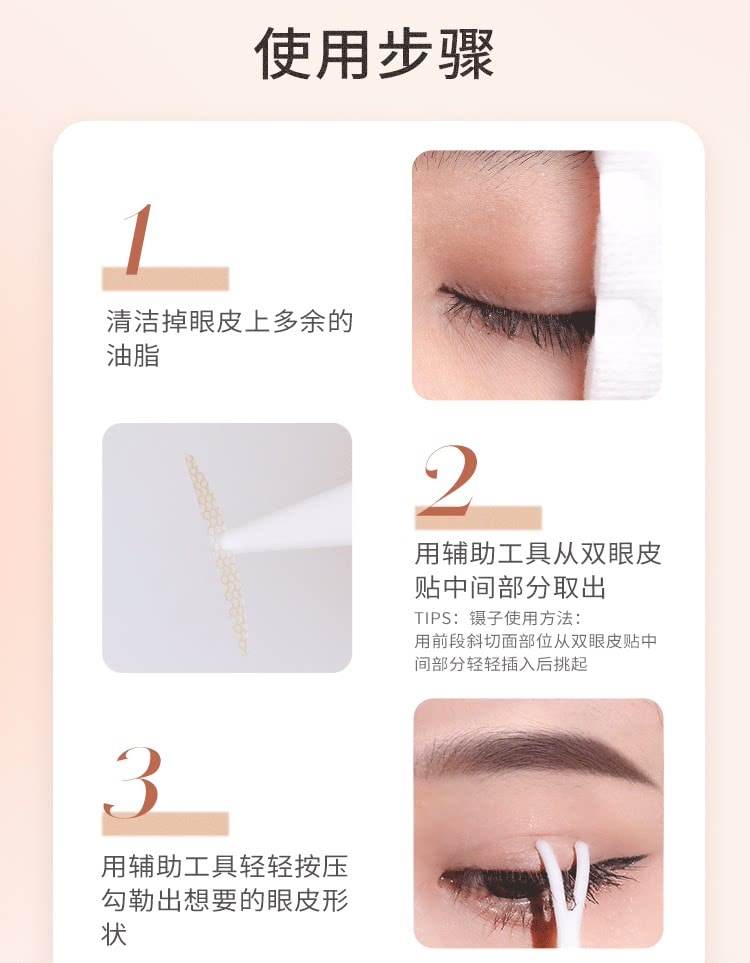 使用步骤

1
清洁掉眼皮上多余的油脂

2
用辅助工具从双眼皮贴中间部分取出
TIPS：镊子使用方法：
用前段斜切面部位从双眼皮贴中间部分轻轻插入后挑起

3
用辅助工具轻轻按压勾勒出想要的眼皮形状