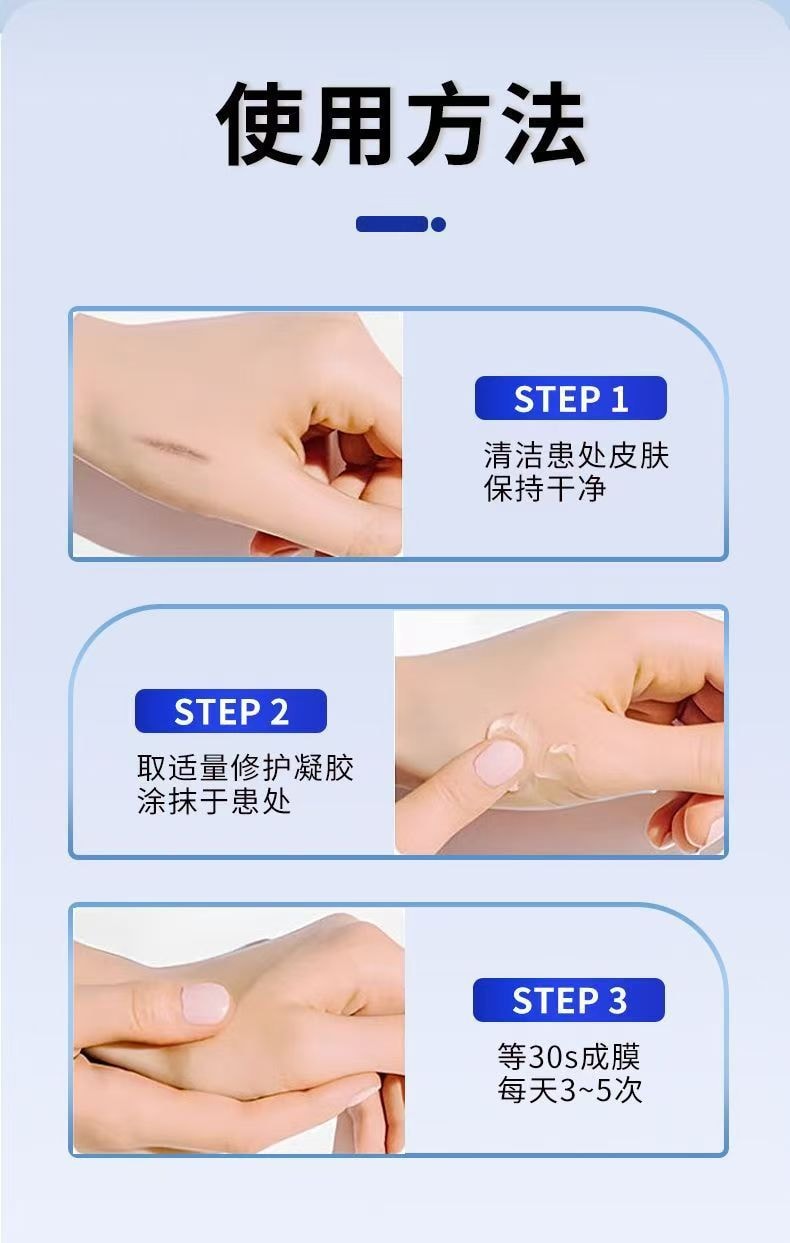 使用方法

STEP 1
清洁患处皮肤
保持干净

STEP 2
取适量修护凝胶
涂抹于患处

STEP 3
等30s成膜
每天3~5次