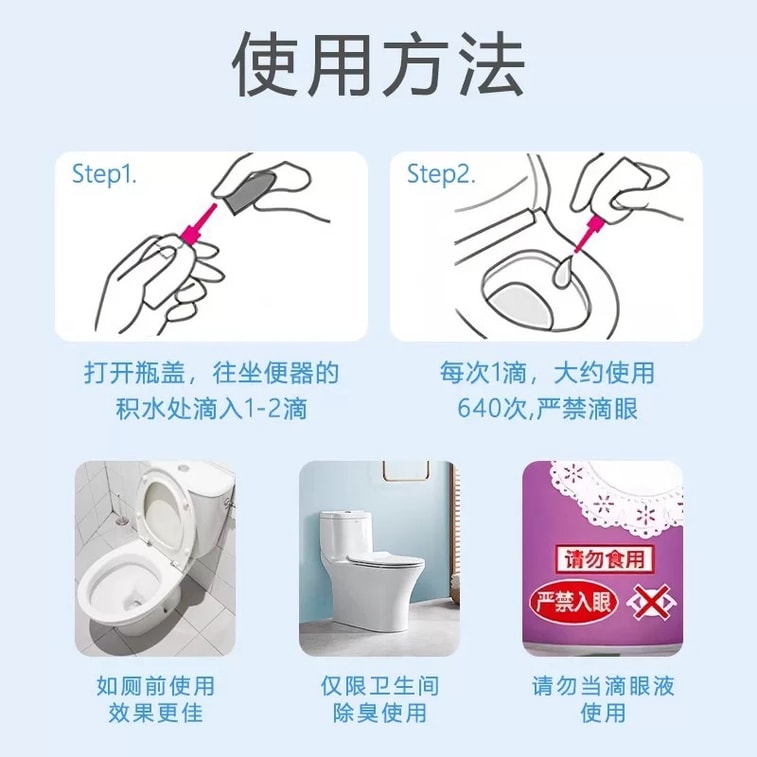 使用方法

Step1.

打开瓶盖，往坐便器的积水处滴入1-2滴

Step2.

每次1滴，大约使用640次,严禁滴眼

如厕前使用效果更佳

仅限卫生间除臭使用

请勿食用

严禁入眼

请勿当滴眼液使用