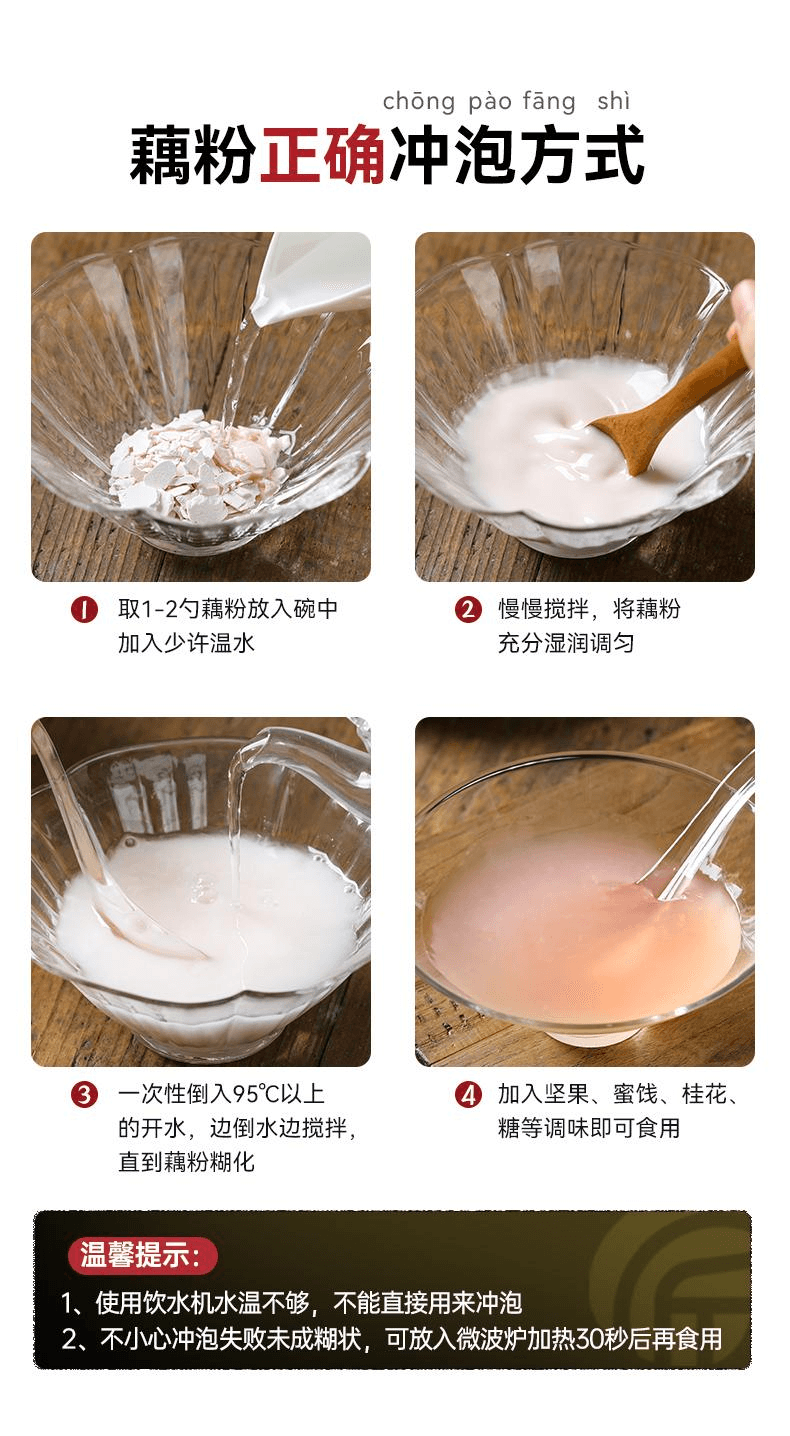 chōng pào fāng shì

藕粉正确冲泡方式

1 取1-2勺藕粉放入碗中加入少许温水

2 慢慢搅拌，将藕粉充分湿润调匀

3 一次性倒入95℃以上的开水，边倒水边搅拌，直到藕粉糊化

4 加入坚果、蜜饯、桂花、糖等调味即可食用

温馨提示：

1、使用饮水机水温不够，不能直接用来冲泡

2、不小心冲泡失败未成糊状，可放入微波炉加热30秒后再食用