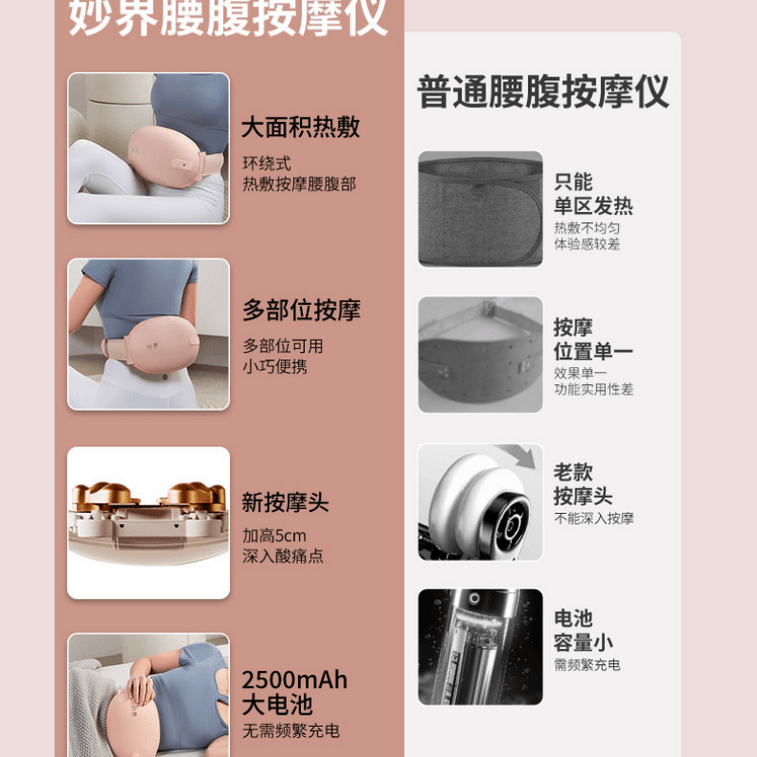 妙界腰腹按摩仪

大面积热敷
环绕式
热敷按摩腰腹部

多部位按摩
多部位可用
小巧便携

新按摩头
加高5cm
深入酸痛点

2500mAh
大电池
无需频繁充电

普通腰腹按摩仪

只能
单区发热
热敷不均匀
体验感较差

按摩
位置单一
效果单一
功能实用性差

老款
按摩头
不能深入按摩

电池
容量小
需频繁充电