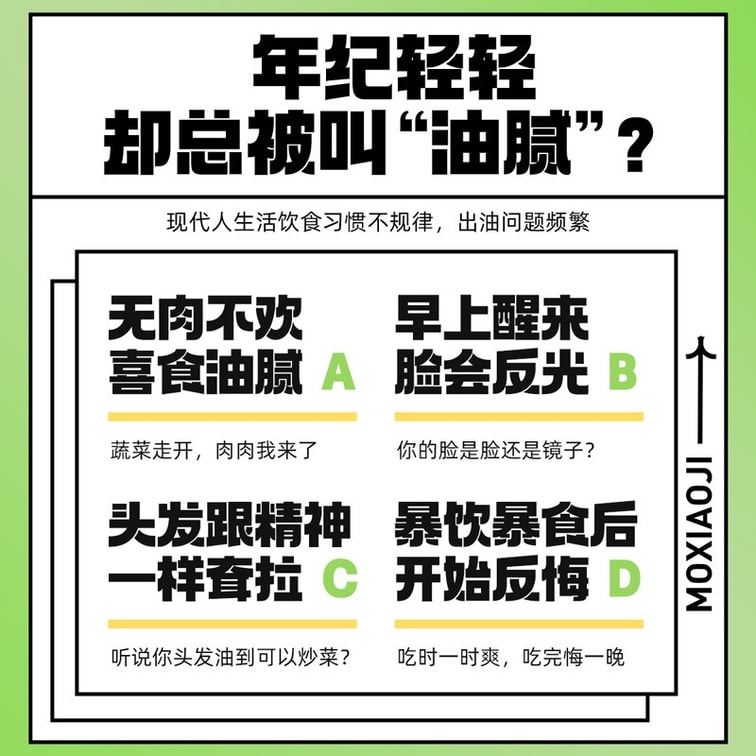 年纪轻轻
却总被叫“油腻”？

现代人生活饮食习惯不规律，出油问题频繁

无肉不欢
喜食油腻 A

蔬菜走开，肉肉我来了

早上醒来
脸会反光 B

你的脸是脸还是镜子？

头发跟精神
一样耷拉 C

听说你头发油到可以炒菜？

暴饮暴食后
开始反悔 D

吃时一时爽，吃完悔一晚

MOXIAOJI