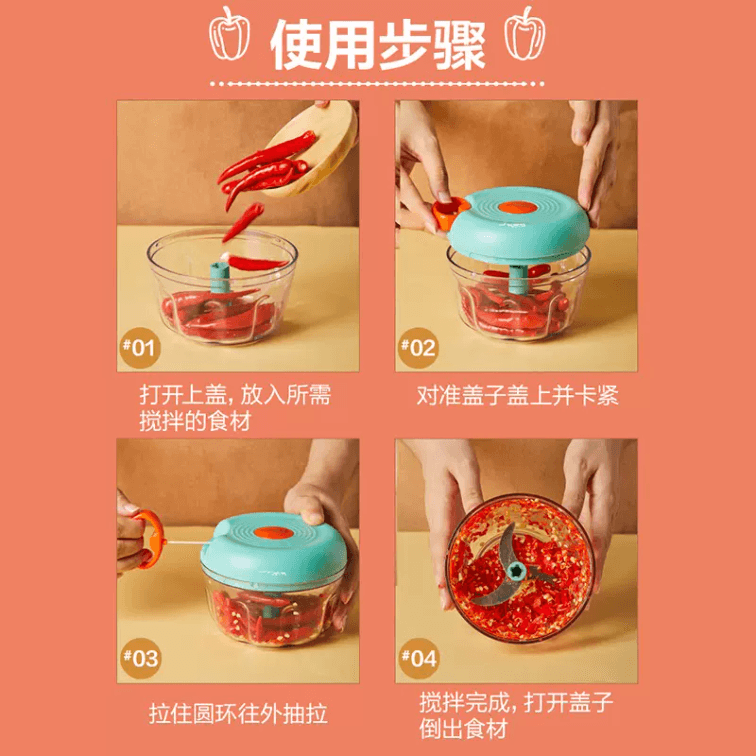 使用步骤

#01

打开上盖，放入所需搅拌的食材

#02

对准盖子盖上并卡紧

#03

拉住圆环往外抽拉

#04

搅拌完成，打开盖子倒出食材