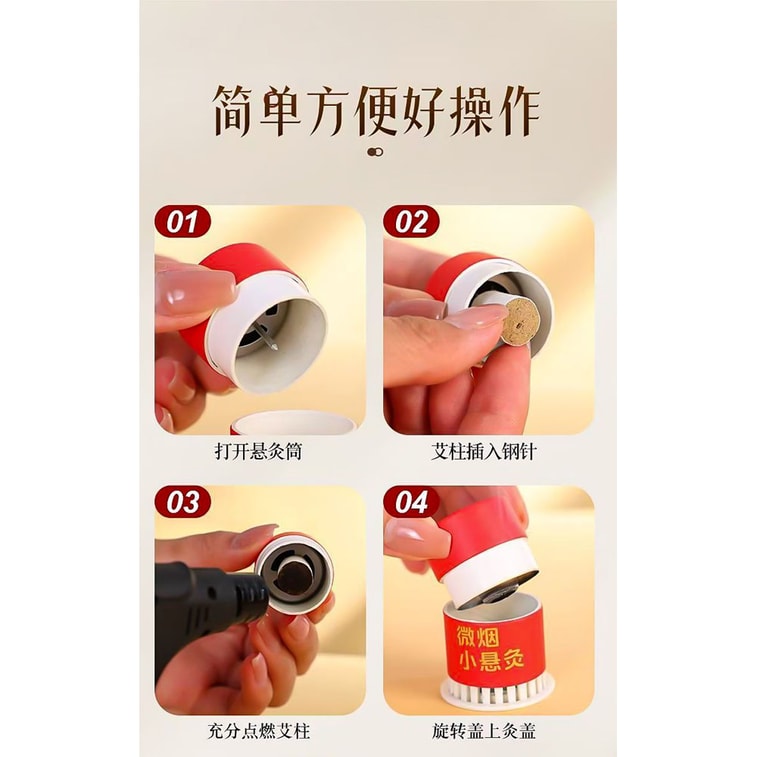 简单方便好操作

01

打开悬灸筒

02

艾柱插入钢针

03

充分点燃艾柱

04

微烟
小悬灸

旋转盖上灸盖