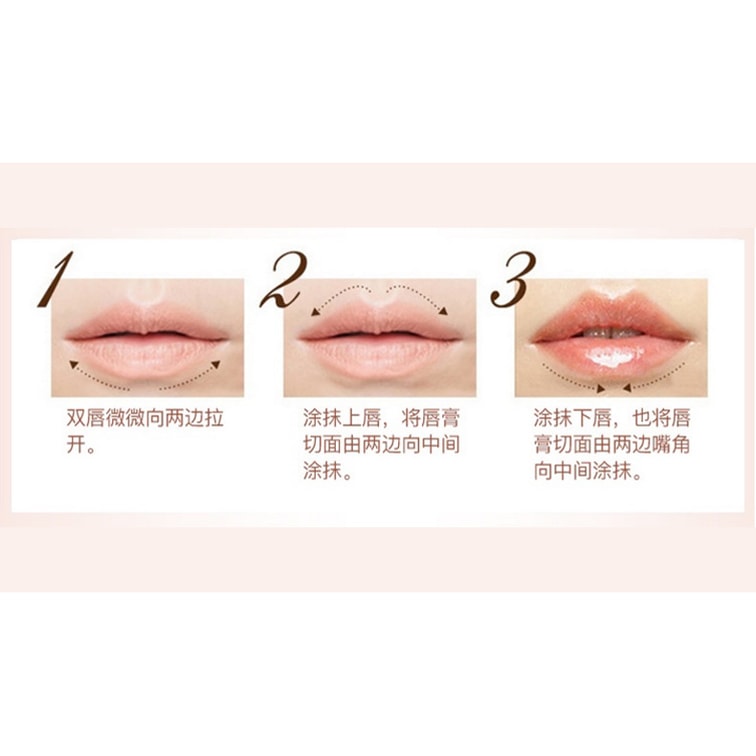 1

双唇微微向两边拉开。

2

涂抹上唇，将唇膏切面由两边向中间涂抹。

3

涂抹下唇，也将唇膏切面由两边嘴角向中间涂抹。