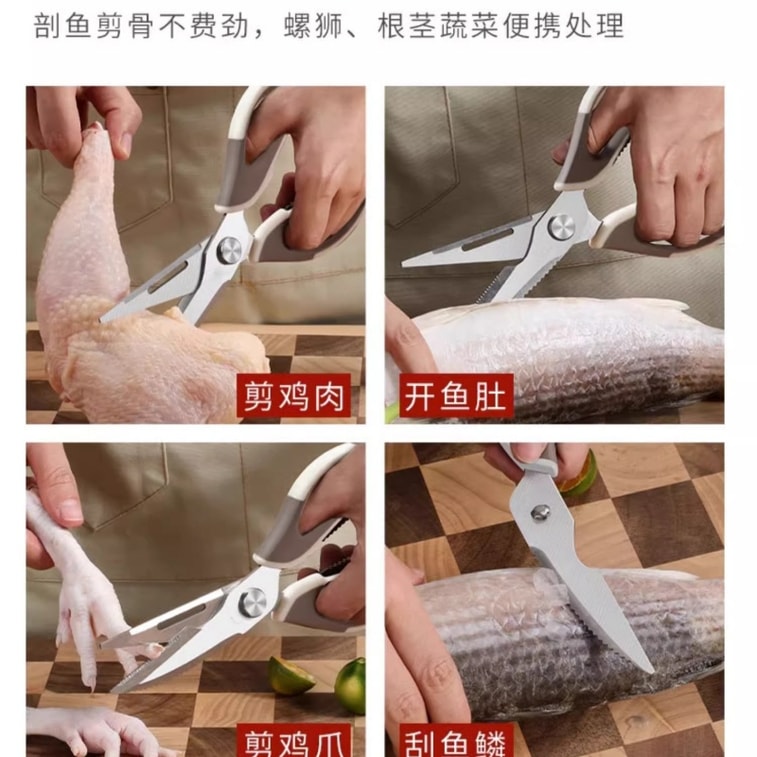 剖鱼剪骨不费劲，螺狮、根茎蔬菜便携处理

剪鸡肉

开鱼肚

剪鸡爪

刮鱼鳞