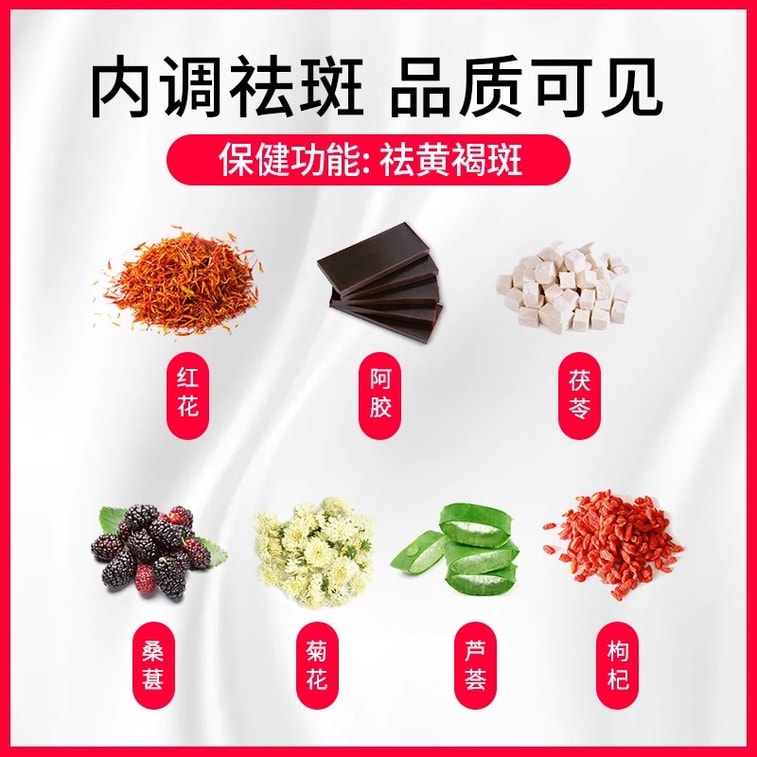 内调祛斑 品质可见

保健功能: 祛黄褐斑

红花

阿胶

茯苓

桑葚

菊花

芦荟

枸杞