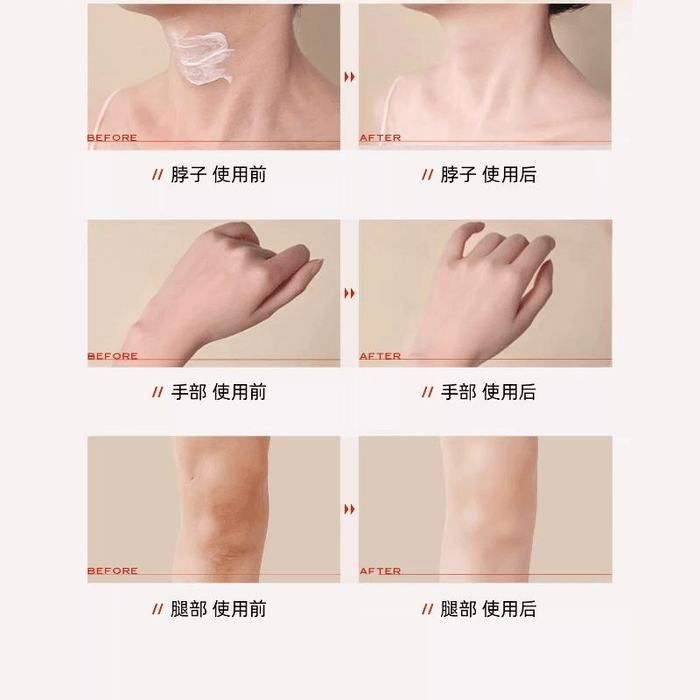 BEFORE

AFTER

// 脖子 使用前

// 脖子 使用后

BEFORE

AFTER

// 手部 使用前

// 手部 使用后

BEFORE

AFTER

// 腿部 使用前

// 腿部 使用后