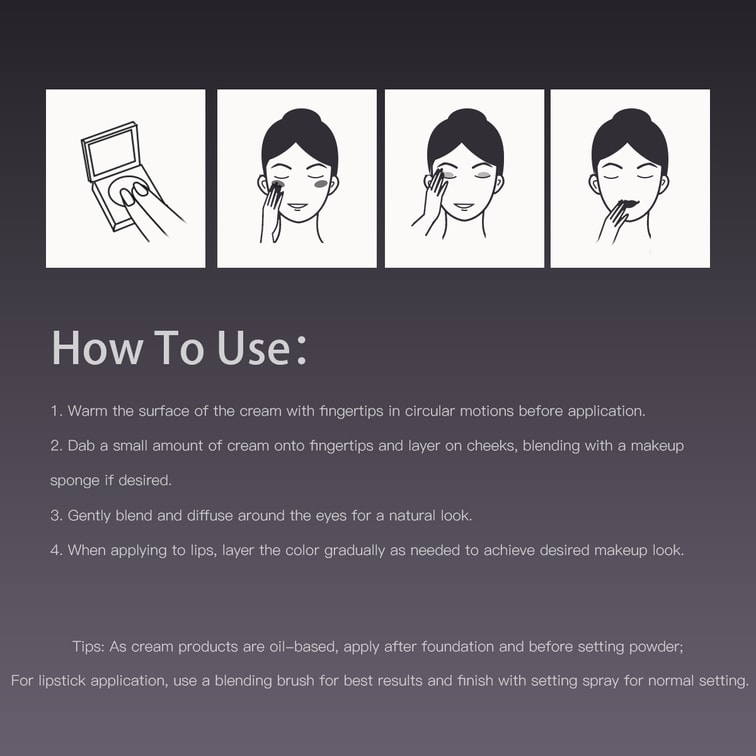 How To Use:

1. Warm the surface of the cream with fingertips in circular motions before application.

2. Dab a small amount of cream onto fingertips and layer on cheeks, blending with a makeup sponge if desired.

3. Gently blend and diffuse around the eyes for a natural look.

4. When applying to lips, layer the color gradually as needed to achieve desired makeup look.

Tips: As cream products are oil-based, apply after foundation and before setting powder;
For lipstick application, use a blending brush for best results and finish with setting spray for normal setting.