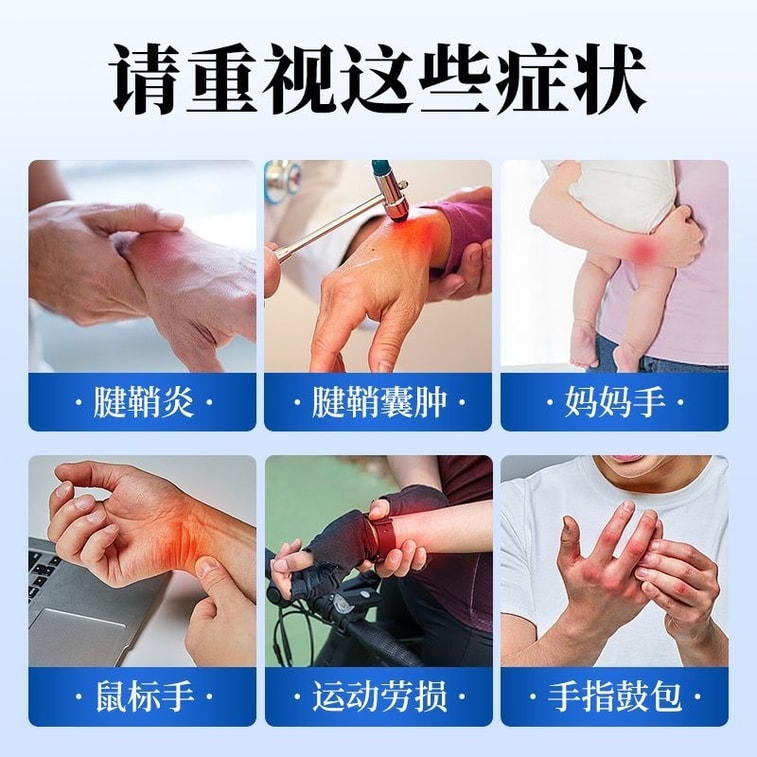 请重视这些症状

· 腱鞘炎 ·

· 腱鞘囊肿 ·

· 妈妈手 ·

· 鼠标手 ·

· 运动劳损 ·

· 手指鼓包 ·