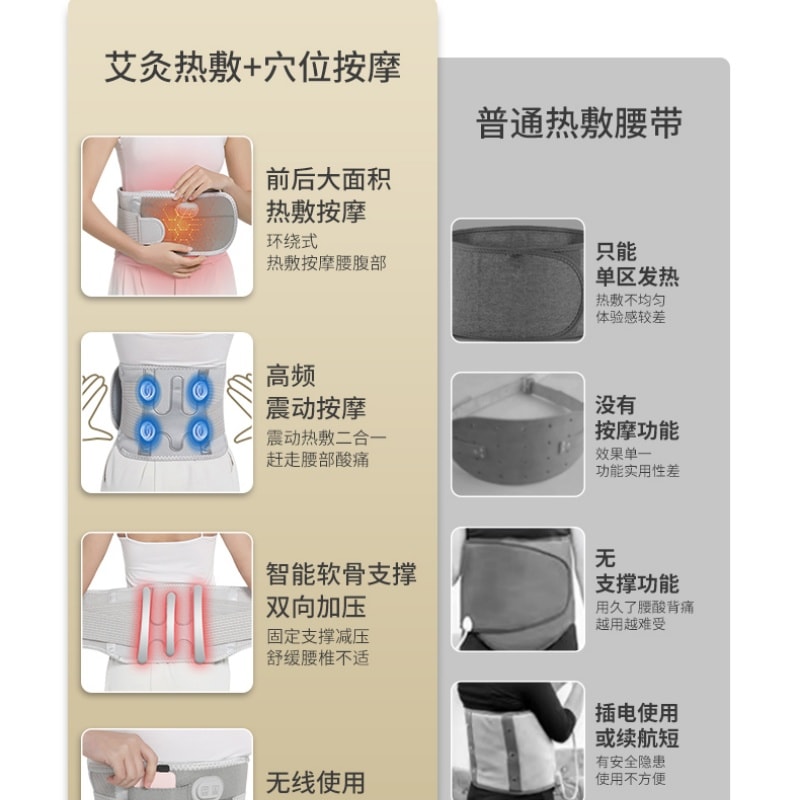 艾灸热敷+穴位按摩

前后大面积
热敷按摩
环绕式
热敷按摩腰腹部

高频
震动按摩
震动热敷二合一
赶走腰部酸痛

智能软骨支撑
双向加压
固定支撑减压
舒缓腰椎不适

无线使用

普通热敷腰带

只能
单区发热
热敷不均匀
体验感较差

没有
按摩功能
效果单一
功能实用性差

无
支撑功能
用久了腰酸背痛
越用越难受

插电使用
或续航短
有安全隐患
使用不方便