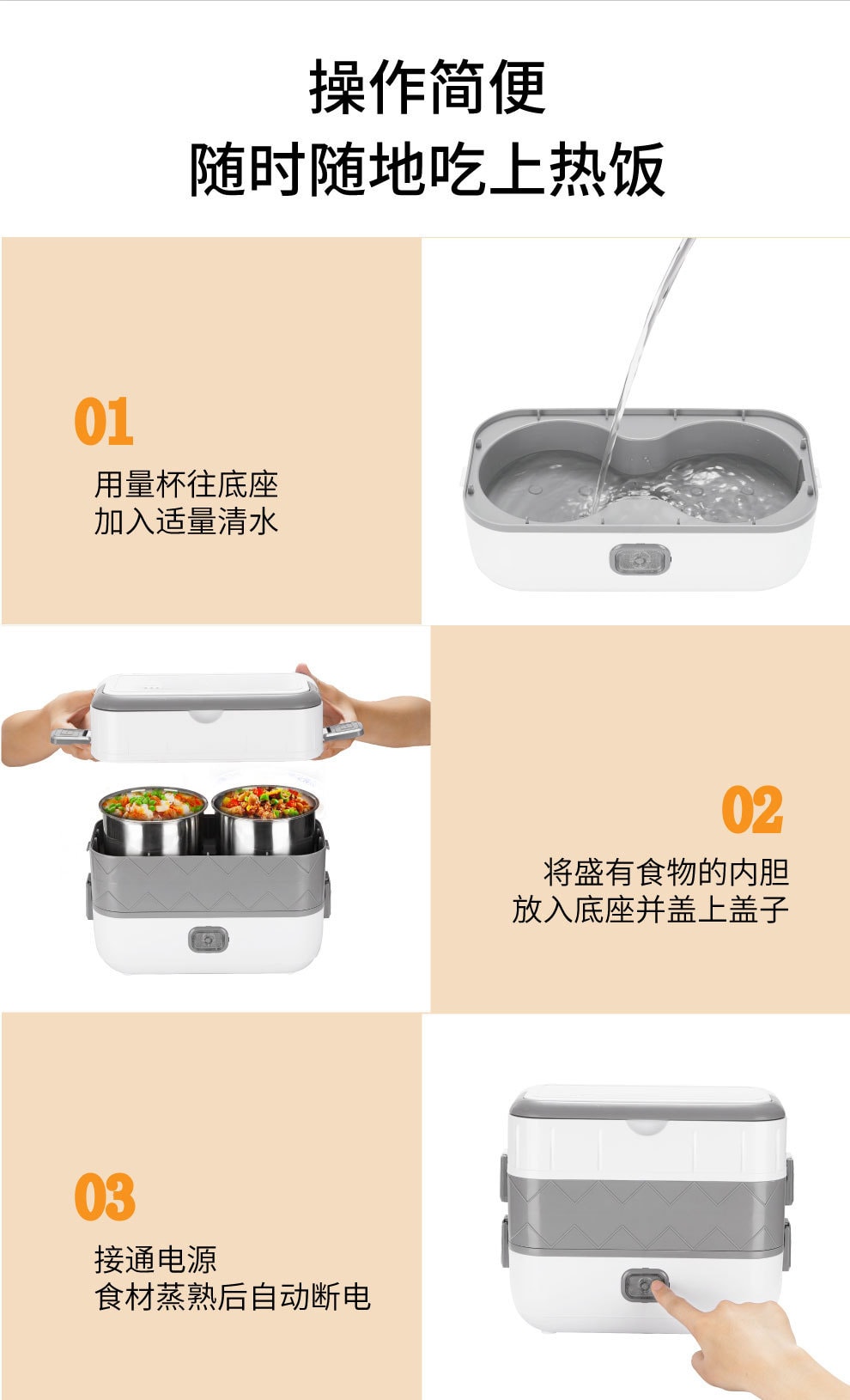 操作简便
随时随地吃上热饭

01
用量杯往底座
加入适量清水

02
将盛有食物的内胆
放入底座并盖上盖子

03
接通电源
食材蒸熟后自动断电