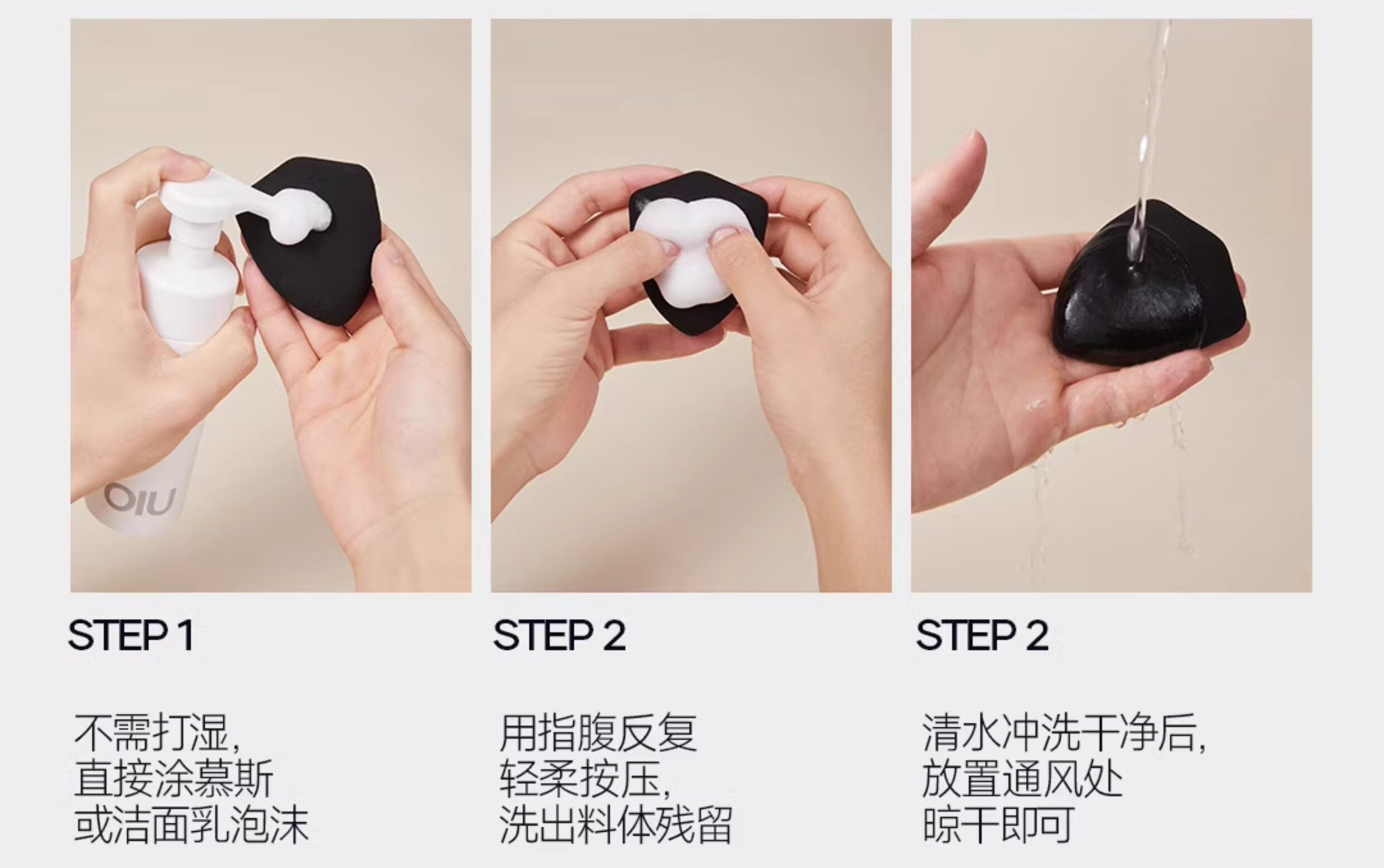 OIU

STEP 1

不需打湿，
直接涂慕斯
或洁面乳泡沫

STEP 2

用指腹反复
轻柔按压，
洗出料体残留

STEP 2

清水冲洗干净后，
放置通风处
晾干即可