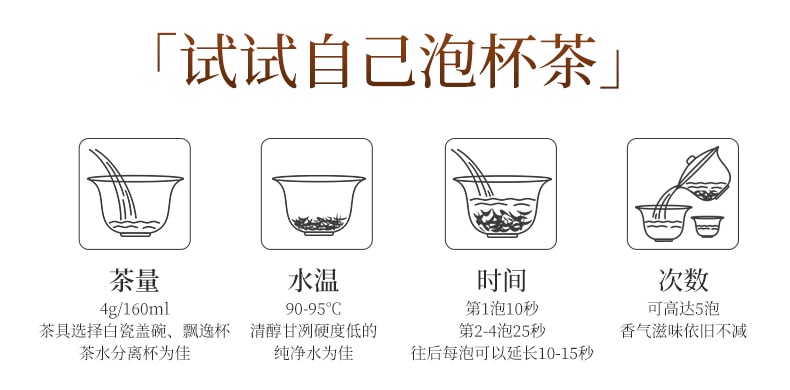 「试试自己泡杯茶」

茶量
4g/160ml
茶具选择白瓷盖碗、飘逸杯
茶水分离杯为佳

水温
90-95℃
清醇甘冽硬度低的
纯净水为佳

时间
第1泡10秒
第2-4泡25秒
往后每泡可以延长10-15秒

次数
可高达5泡
香气滋味依旧不减