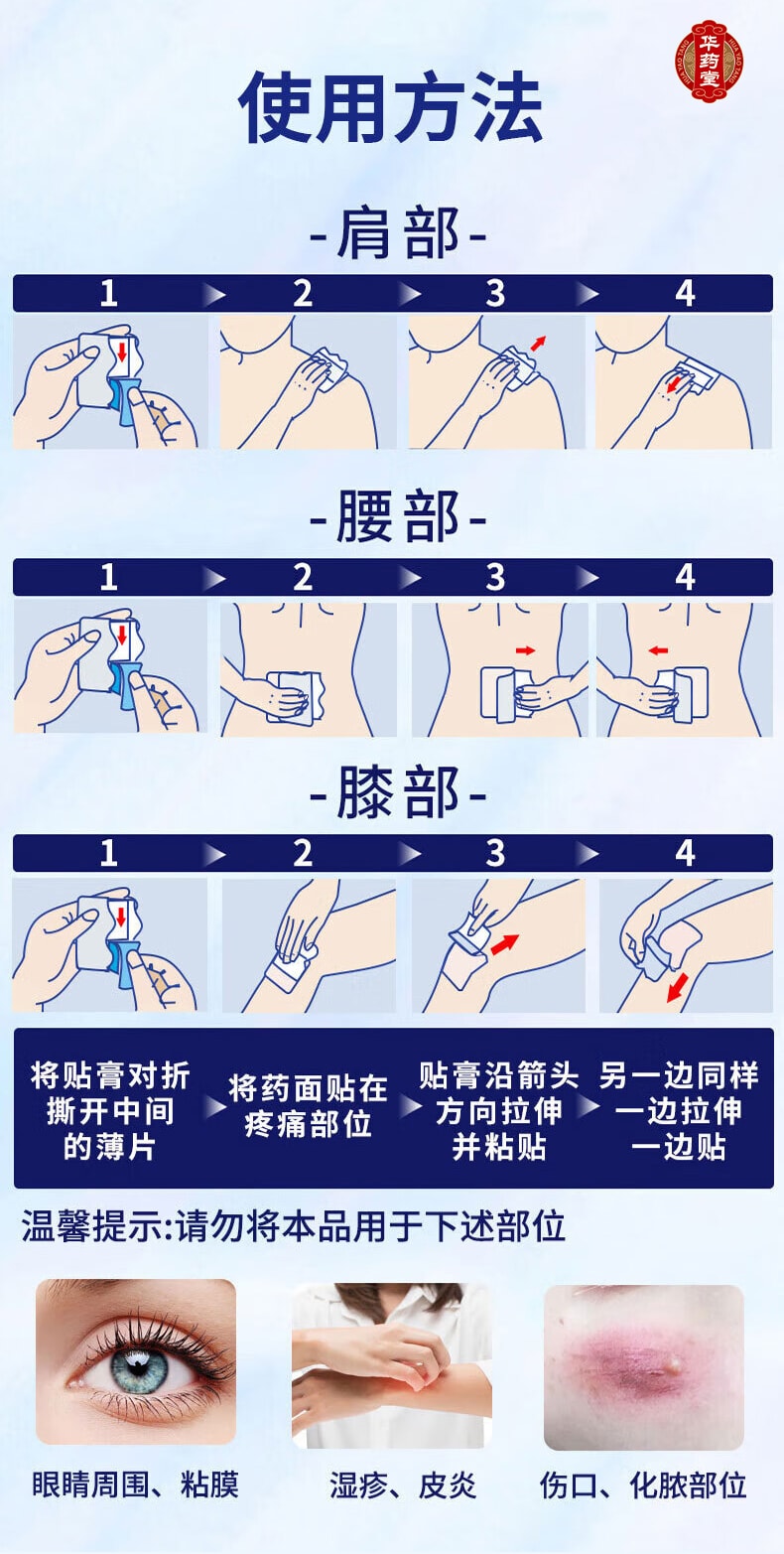 华药堂

使用方法

-肩部-

1 2 3 4

-腰部-

1 2 3 4

-膝部-

1 2 3 4

将贴膏对折撕开中间的薄片

将药面贴在疼痛部位

贴膏沿箭头方向拉伸并粘贴

另一边同样一边拉伸一边贴

温馨提示:请勿将本品用于下述部位

眼睛周围、粘膜

湿疹、皮炎

伤口、化脓部位