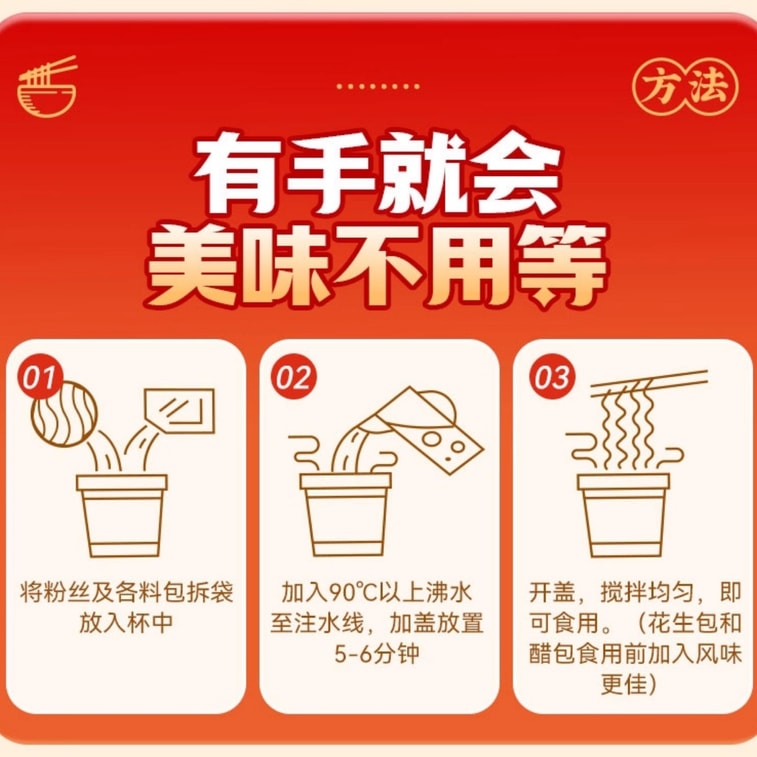 方法

有手就会
美味不用等

01
将粉丝及各料包拆袋放入杯中

02
加入90℃以上沸水至注水线，加盖放置5-6分钟

03
开盖，搅拌均匀，即可食用。（花生包和醋包食用前加入风味更佳）