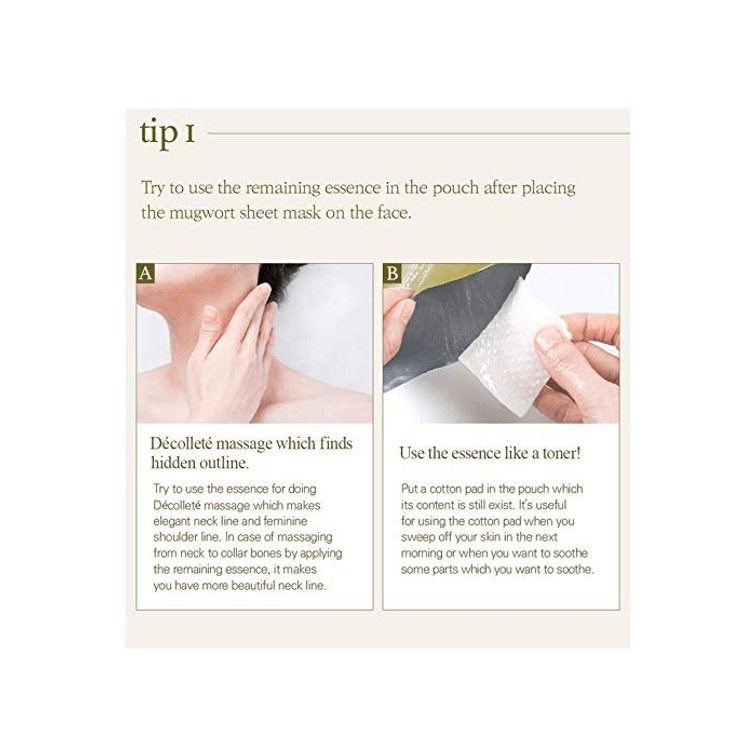 tip 1

Try to use the remaining essence in the pouch after placing the mugwort sheet mask on the face.

A

Décolleté massage which finds hidden outline.

Try to use the essence for doing Décolleté massage which makes elegant neck line and feminine shoulder line. In case of massaging from neck to collar bones by applying the remaining essence, it makes you have more beautiful neck line.

B

Use the essence like a toner!

Put a cotton pad in the pouch which its content is still exist. It's useful for using the cotton pad when you sweep off your skin in the next morning or when you want to soothe some parts which you want to soothe.