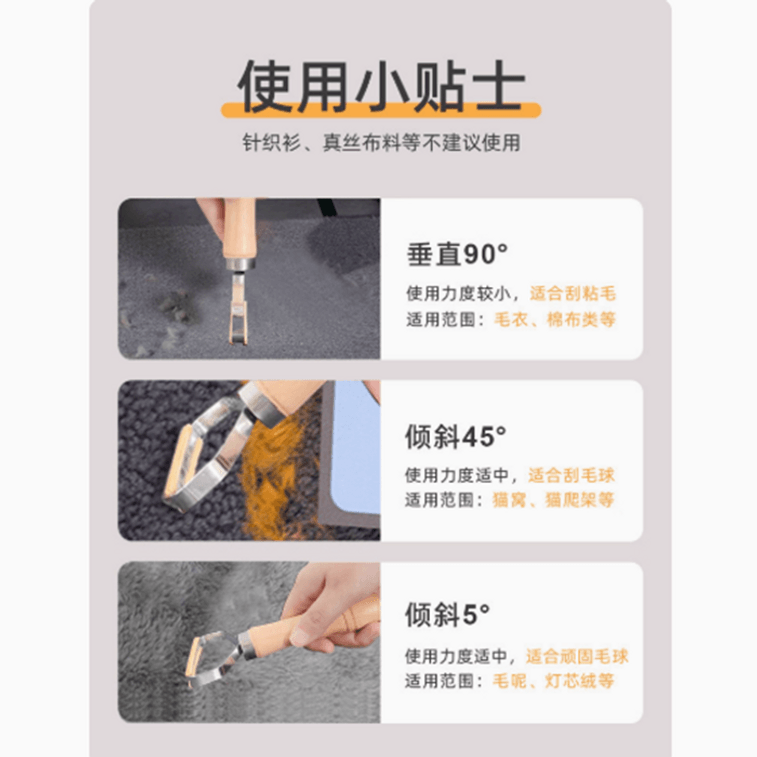 使用小贴士

针织衫、真丝布料等不建议使用

垂直90°

使用力度较小，适合刮粘毛
适用范围：毛衣、棉布类等

倾斜45°

使用力度适中，适合刮毛球
适用范围：猫窝、猫爬架等

倾斜5°

使用力度适中，适合顽固毛球
适用范围：毛呢、灯芯绒等