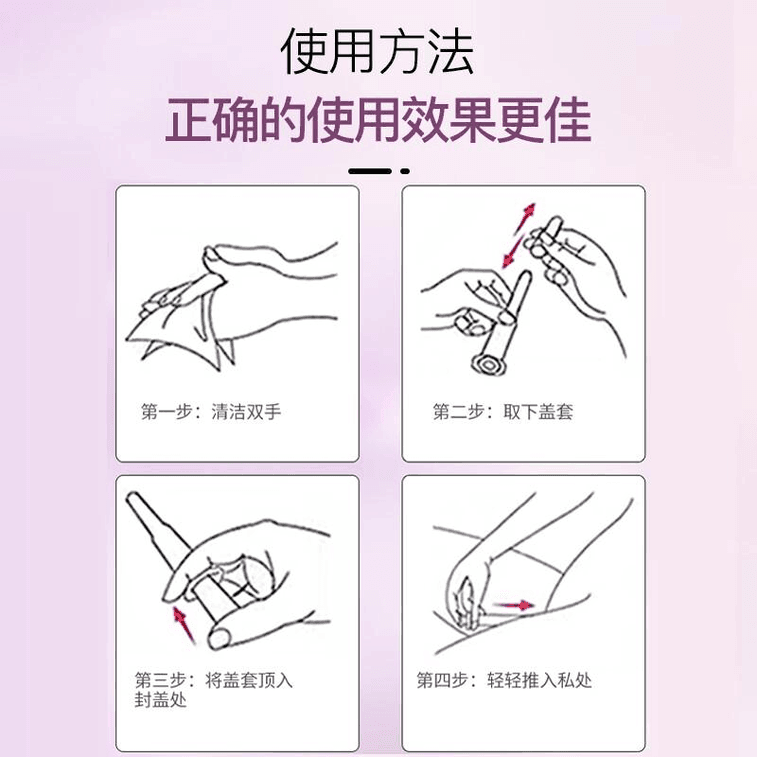 使用方法

正确的使用效果更佳

第一步：清洁双手

第二步：取下盖套

第三步：将盖套顶入封盖处

第四步：轻轻推入私处