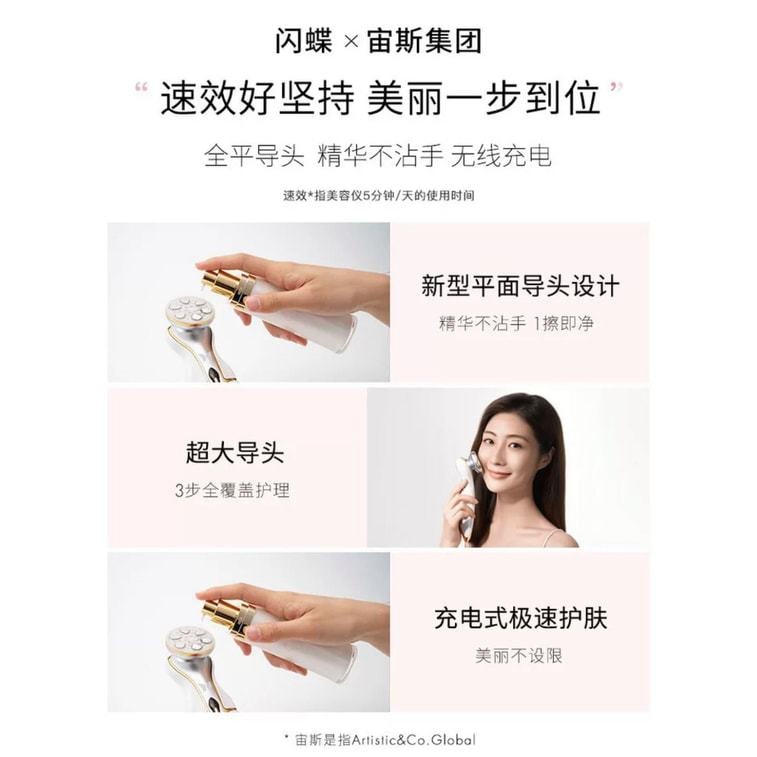 闪蝶 × 宙斯集团

“速效好坚持 美丽一步到位”

全平导头 精华不沾手 无线充电

速效*指美容仪5分钟/天的使用时间

新型平面导头设计

精华不沾手 1擦即净

超大导头

3步全覆盖护理

充电式极速护肤

美丽不设限

* 宙斯是指Artistic&Co.Global