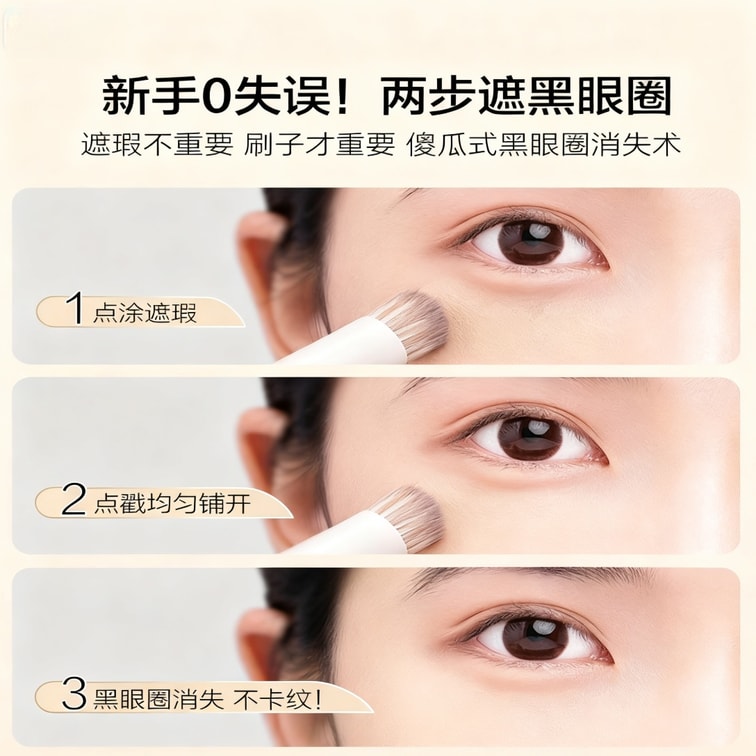 新手0失误！两步遮黑眼圈

遮瑕不重要 刷子才重要 傻瓜式黑眼圈消失术

1 点涂遮瑕

2 点戳均匀铺开

3 黑眼圈消失 不卡纹！