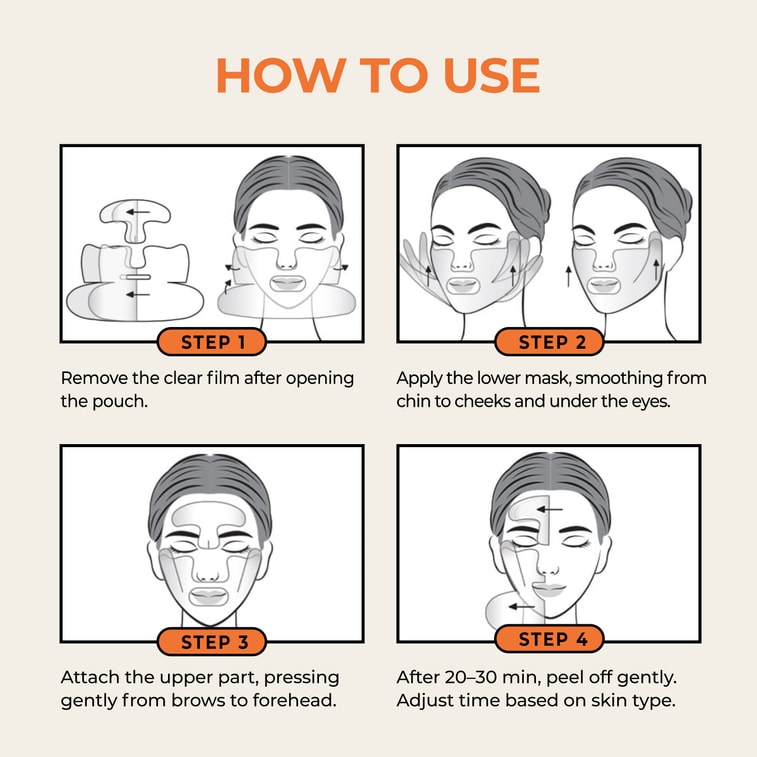 HOW TO USE

STEP 1

Remove the clear film after opening the pouch.

STEP 2

Apply the lower mask, smoothing from chin to cheeks and under the eyes.

STEP 3

Attach the upper part, pressing gently from brows to forehead.

STEP 4

After 20–30 min, peel off gently. Adjust time based on skin type.