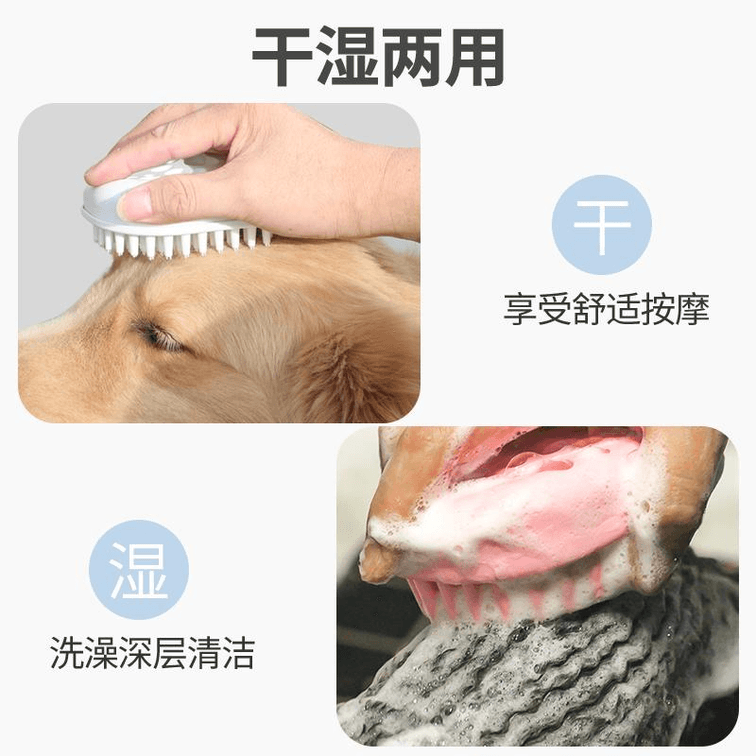 干湿两用

干

享受舒适按摩

湿

洗澡深层清洁