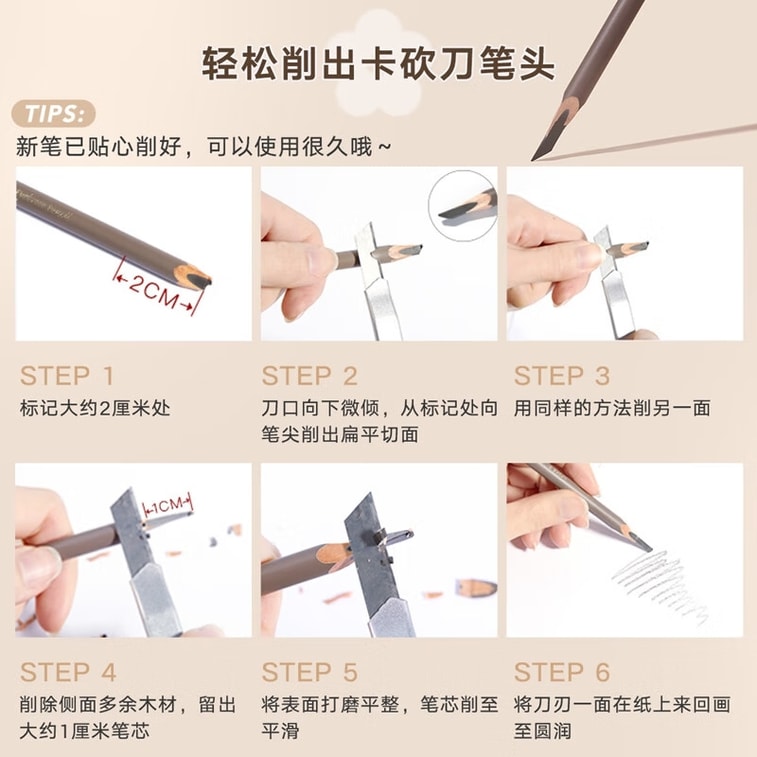 轻松削出卡砍刀笔头

TIPS:
新笔已贴心削好，可以使用很久哦~

2CM

STEP 1
标记大约2厘米处

STEP 2
刀口向下微倾，从标记处向笔尖削出扁平切面

STEP 3
用同样的方法削另一面

1CM

STEP 4
削除侧面多余木材，留出大约1厘米笔芯

STEP 5
将表面打磨平整，笔芯削至平滑

STEP 6
将刀刃一面在纸上来回画至圆润