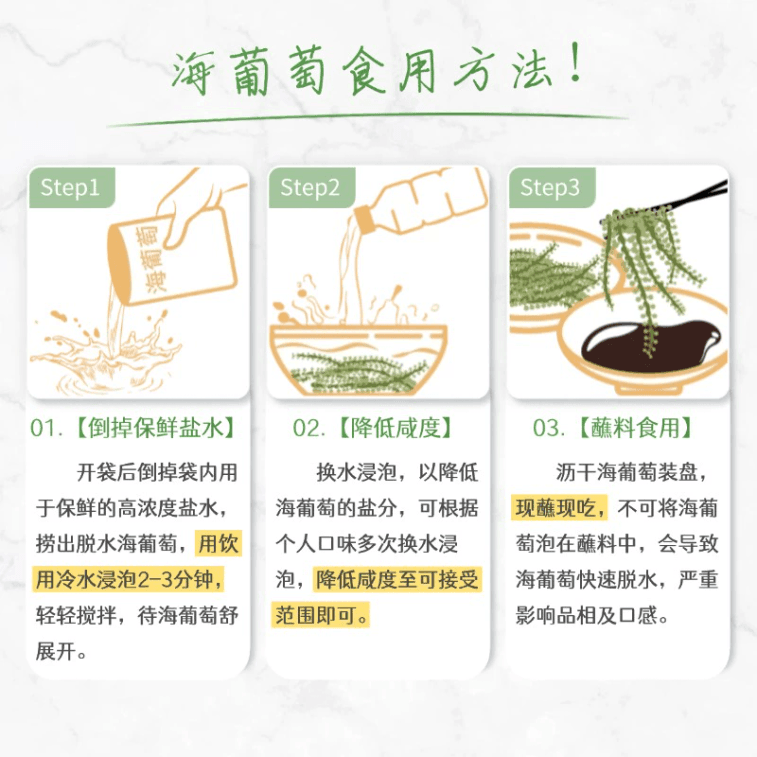 海葡萄食用方法！

Step1

海葡萄

01.【倒掉保鲜盐水】

开袋后倒掉袋内用于保鲜的高浓度盐水，捞出脱水海葡萄，用饮用冷水浸泡2-3分钟，轻轻搅拌，待海葡萄舒展开。

Step2

02.【降低咸度】

换水浸泡，以降低海葡萄的盐分，可根据个人口味多次换水浸泡，降低咸度至可接受范围即可。

Step3

03.【蘸料食用】

沥干海葡萄装盘，现蘸现吃，不可将海葡萄泡在蘸料中，会导致海葡萄快速脱水，严重影响品相及口感。