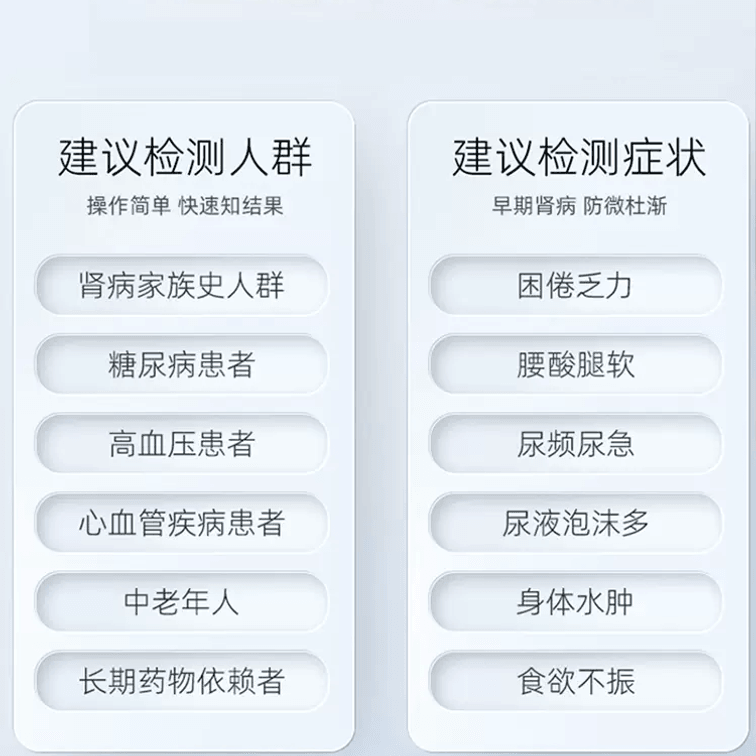 建议检测人群

操作简单 快速知结果

肾病家族史人群

糖尿病患者

高血压患者

心血管疾病患者

中老年人

长期药物依赖者

建议检测症状

早期肾病 防微杜渐

困倦乏力

腰酸腿软

尿频尿急

尿液泡沫多

身体水肿

食欲不振