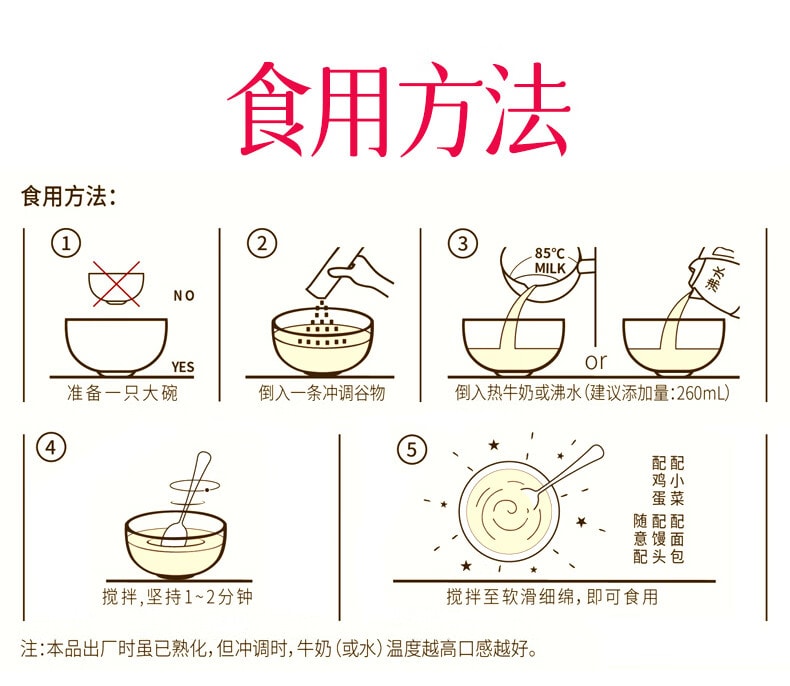 食用方法

食用方法:

①
NO
YES
准备一只大碗

②
倒入一条冲调谷物

③
85°C
MILK
沸水
or
倒入热牛奶或沸水(建议添加量:260mL)

④
搅拌,坚持1~2分钟

⑤
配小菜
配鸡蛋
配面包
配馒头
随意配
搅拌至软滑细绵,即可食用

注:本品出厂时虽已熟化,但冲调时,牛奶(或水)温度越高口感越好。