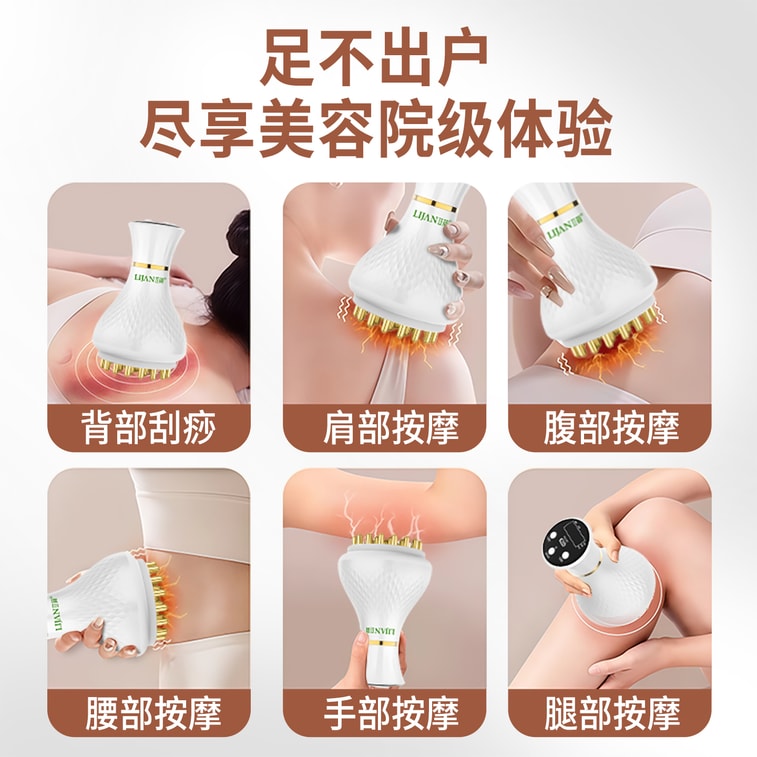 足不出户
尽享美容院级体验

LIJAN

背部刮痧

LIJAN

肩部按摩

LIJAN

腹部按摩

LIJAN

腰部按摩

LIJAN

手部按摩

腿部按摩