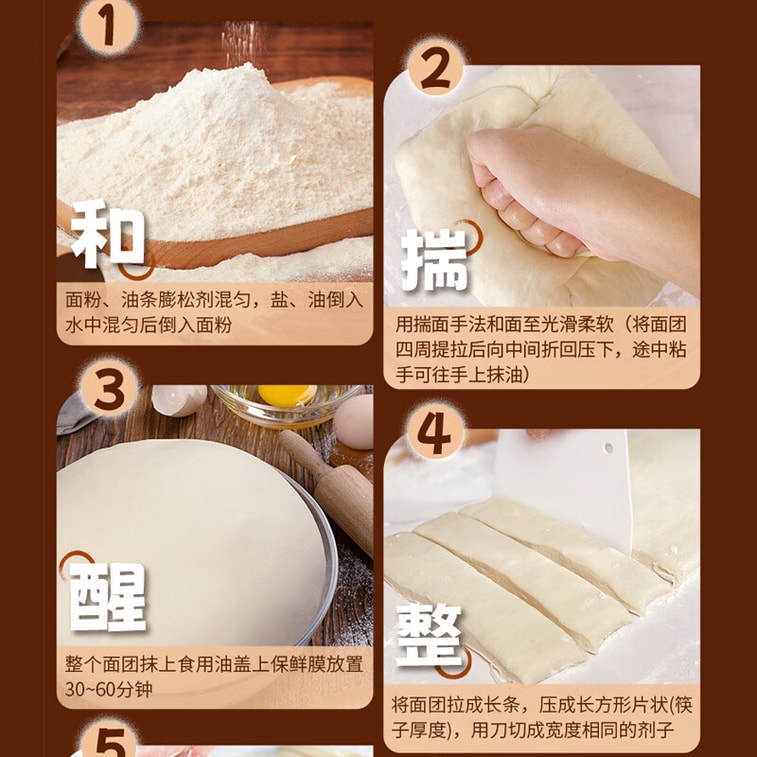 1

和

面粉、油条膨松剂混匀，盐、油倒入水中混匀后倒入面粉

2

揣

用揣面手法和面至光滑柔软（将面团四周提拉后向中间折回压下，途中粘手可往手上抹油）

3

醒

整个面团抹上食用油盖上保鲜膜放置30~60分钟

4

整

将面团拉成长条，压成长方形片状(筷子厚度)，用刀切成宽度相同的剂子

5