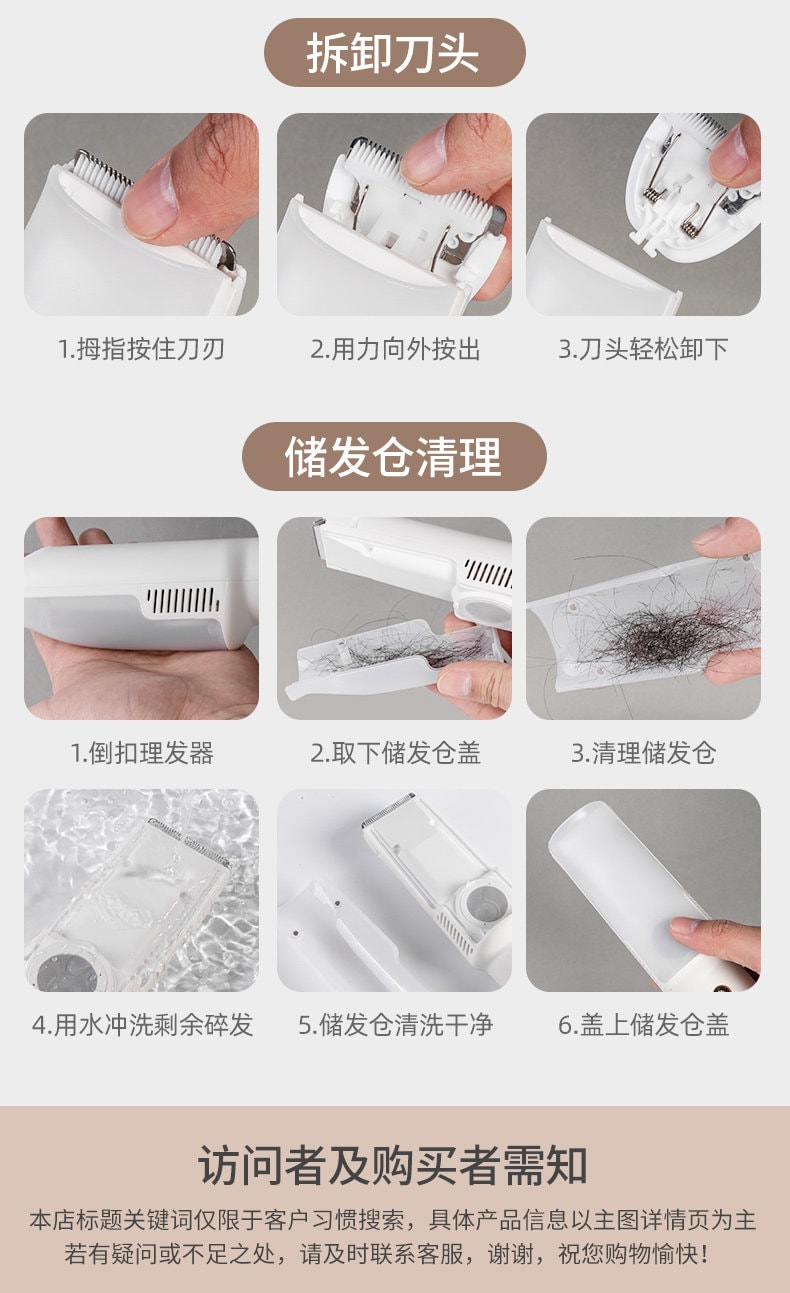 拆卸刀头

1.拇指按住刀刃

2.用力向外按出

3.刀头轻松卸下

储发仓清理

1.倒扣理发器

2.取下储发仓盖

3.清理储发仓

4.用水冲洗剩余碎发

5.储发仓清洗干净

6.盖上储发仓盖

访问者及购买者需知

本店标题关键词仅限于客户习惯搜索，具体产品信息以主图详情页为主
若有疑问或不足之处，请及时联系客服，谢谢，祝您购物愉快！