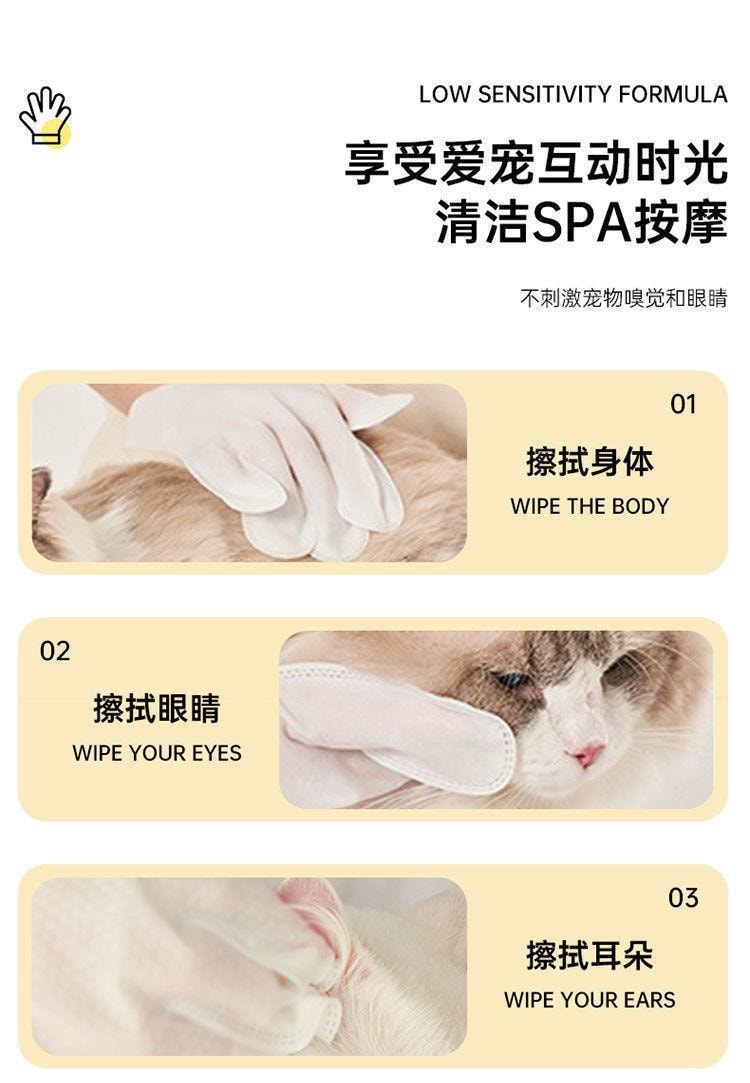 LOW SENSITIVITY FORMULA

享受爱宠互动时光
清洁SPA按摩

不刺激宠物嗅觉和眼睛

01
擦拭身体
WIPE THE BODY

02
擦拭眼睛
WIPE YOUR EYES

03
擦拭耳朵
WIPE YOUR EARS