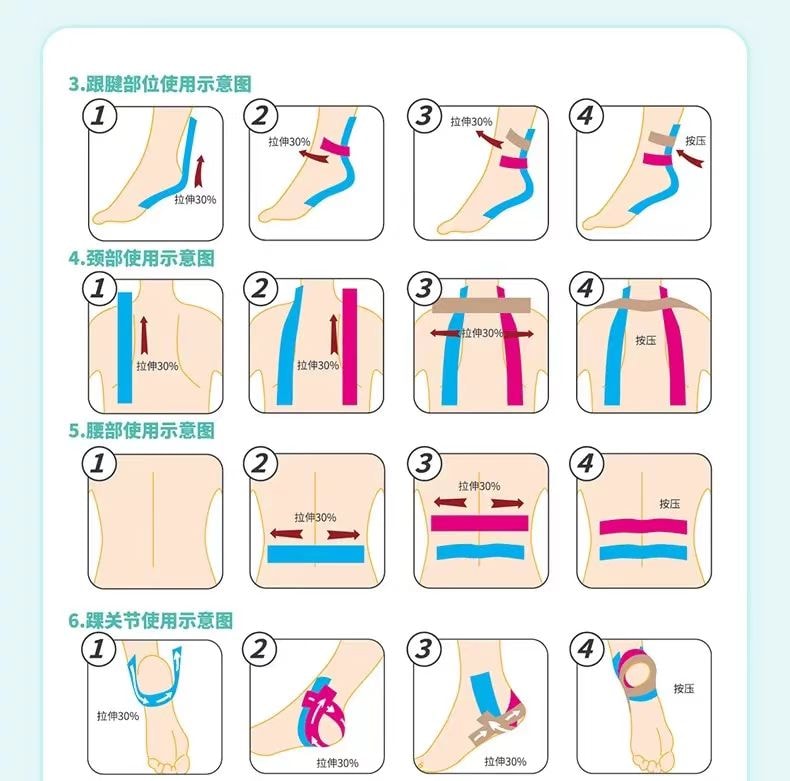 3.跟腱部位使用示意图

1
拉伸30%

2
拉伸30%

3
拉伸30%

4
按压

4.颈部使用示意图

1
拉伸30%

2
拉伸30%

3
拉伸30%

4
按压

5.腰部使用示意图

1

2
拉伸30%

3
拉伸30%

4
按压

6.踝关节使用示意图

1
拉伸30%

2
拉伸30%

3
拉伸30%

4
按压