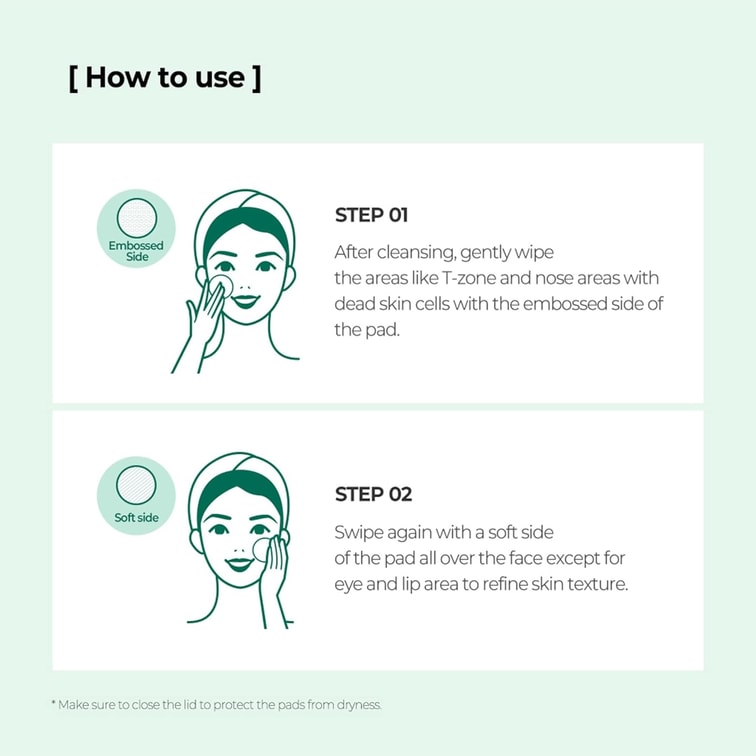 [ How to use ]

Embossed Side

STEP 01

After cleansing, gently wipe the areas like T-zone and nose areas with dead skin cells with the embossed side of the pad.

Soft side

STEP 02

Swipe again with a soft side of the pad all over the face except for eye and lip area to refine skin texture.

* Make sure to close the lid to protect the pads from dryness.