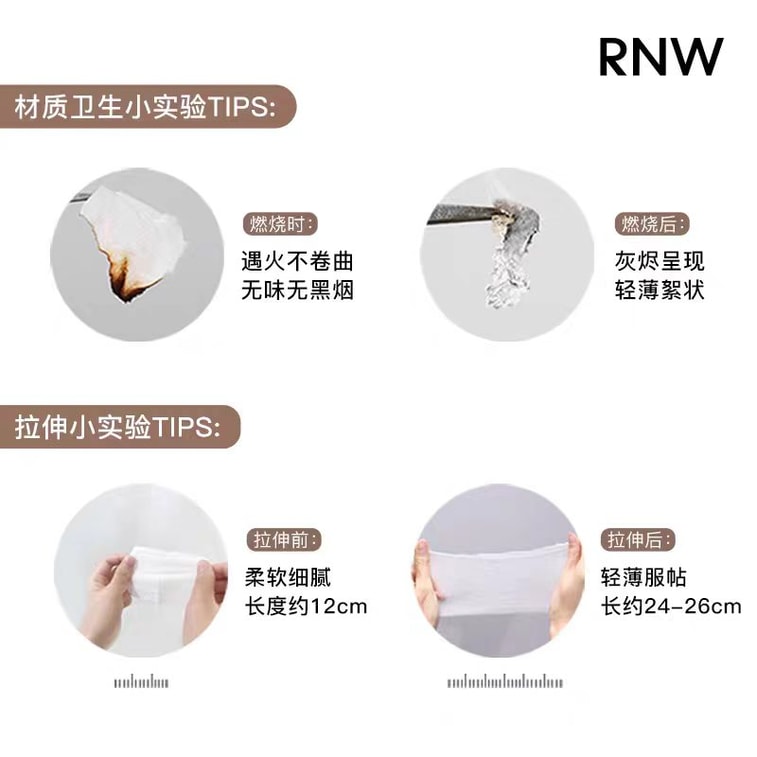 RNW

材质卫生小实验TIPS:

燃烧时:
遇火不卷曲
无味无黑烟

燃烧后:
灰烬呈现
轻薄絮状

拉伸小实验TIPS:

拉伸前:
柔软细腻
长度约12cm

拉伸后:
轻薄服帖
长约24-26cm