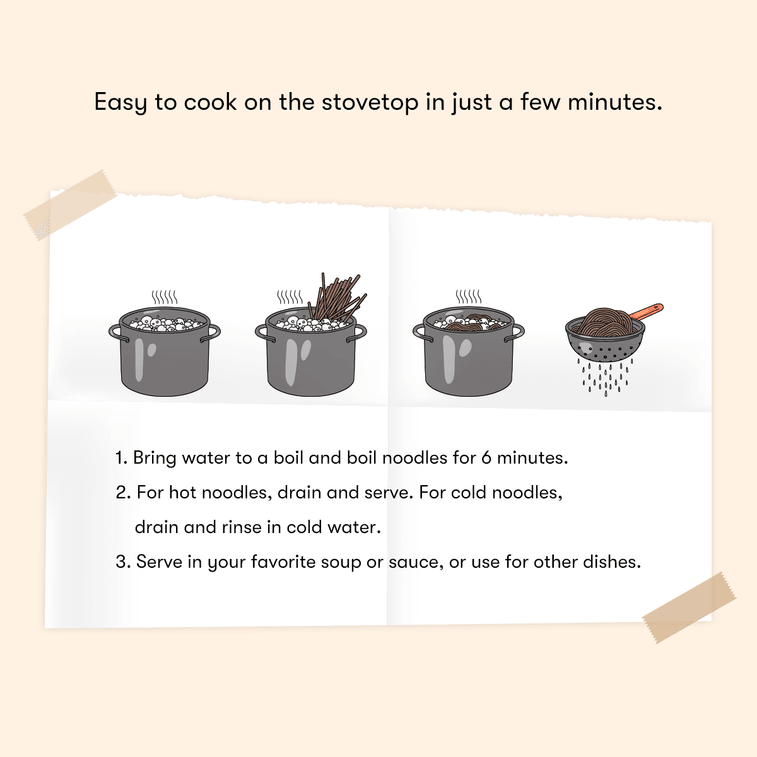 Easy to cook on the stovetop in just a few minutes.

1. Bring water to a boil and boil noodles for 6 minutes.
2. For hot noodles, drain and serve. For cold noodles, drain and rinse in cold water.
3. Serve in your favorite soup or sauce, or use for other dishes.