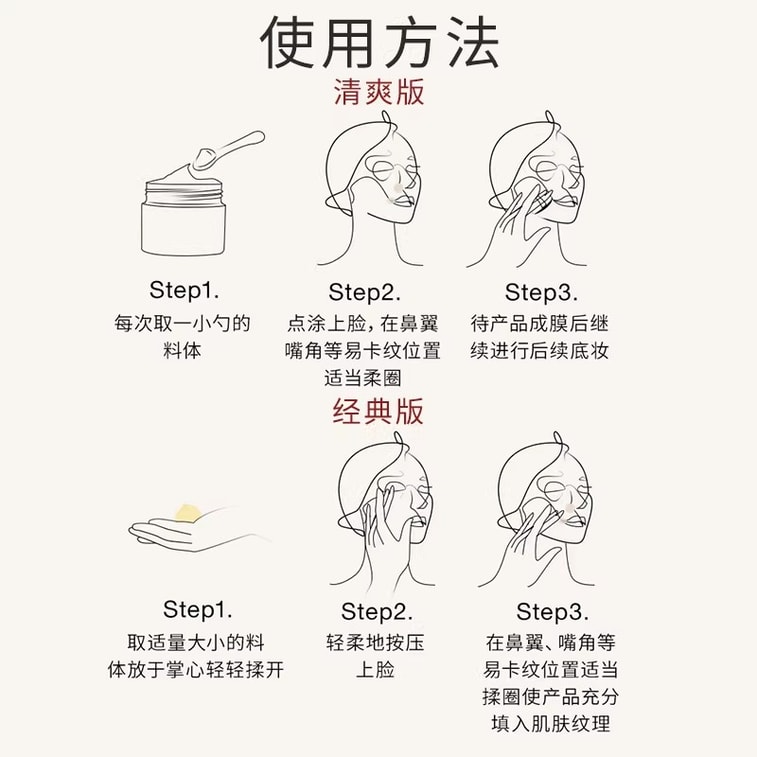 使用方法

清爽版

Step1.
每次取一小勺的料体

Step2.
点涂上脸，在鼻翼嘴角等易卡纹位置适当柔圈

Step3.
待产品成膜后继续进行后续底妆

经典版

Step1.
取适量大小的料体放于掌心轻轻揉开

Step2.
轻柔地按压上脸

Step3.
在鼻翼、嘴角等易卡纹位置适当揉圈使产品充分填入肌肤纹理