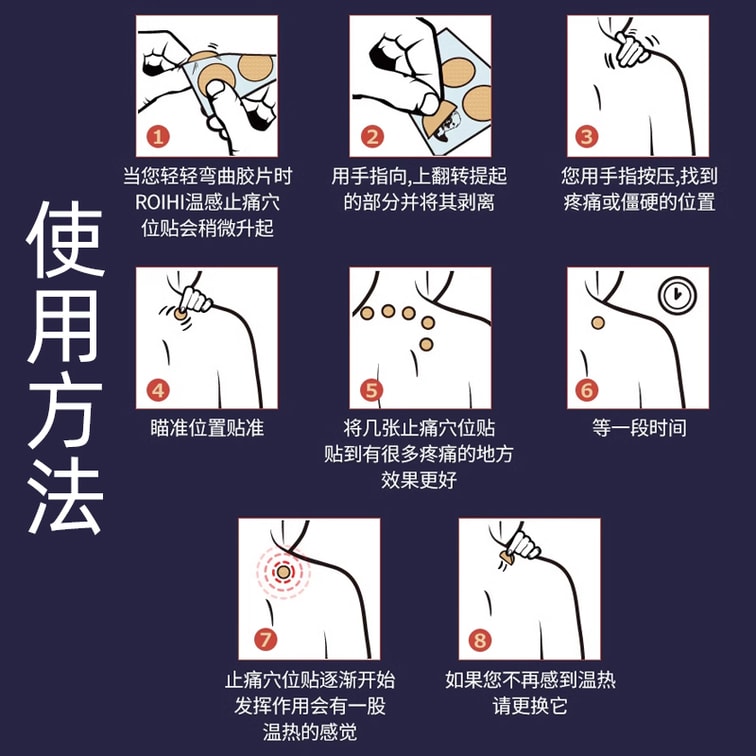 使用方法

1
当您轻轻弯曲胶片时 ROIHI温感止痛穴位贴会稍微升起

2
用手指向,上翻转提起的部分并将其剥离

3
您用手指按压,找到疼痛或僵硬的位置

4
瞄准位置贴准

5
将几张止痛穴位贴贴到有很多疼痛的地方效果更好

6
等一段时间

7
止痛穴位贴逐渐开始发挥作用会有一股温热的感觉

8
如果您不再感到温热请更换它