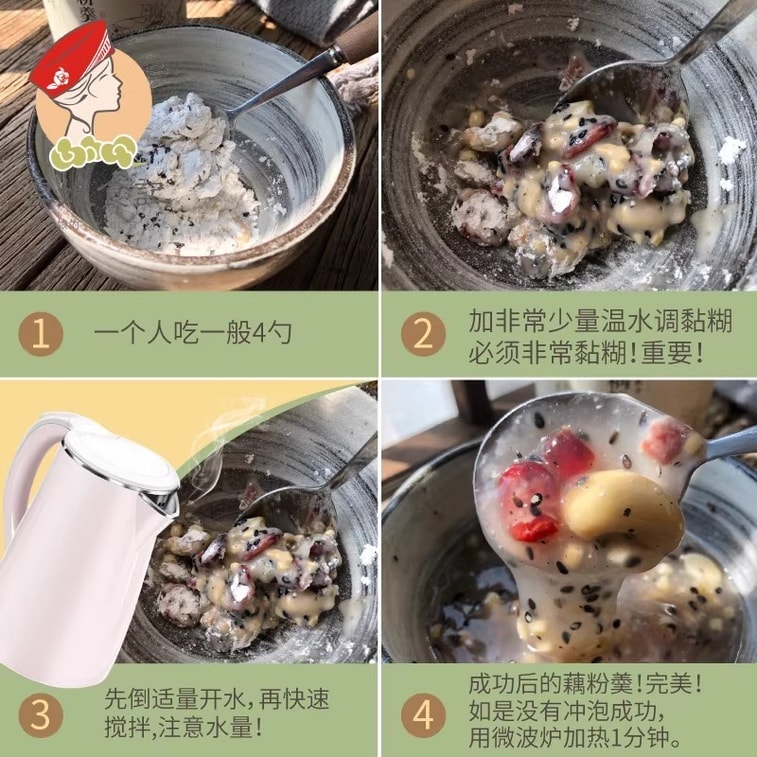 1 一个人吃一般4勺

2 加非常少量温水调黏糊 必须非常黏糊！重要！

3 先倒适量开水，再快速搅拌，注意水量！

4 成功后的藕粉羹！完美！如是没有冲泡成功，用微波炉加热1分钟。