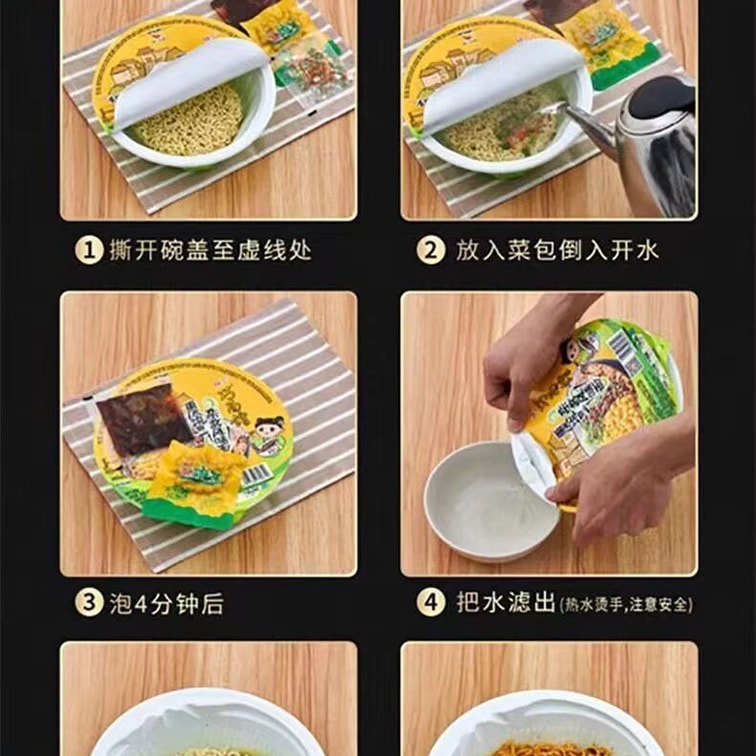 1 撕开碗盖至虚线处

2 放入菜包倒入开水

3 泡4分钟后

4 把水滤出(热水烫手,注意安全)