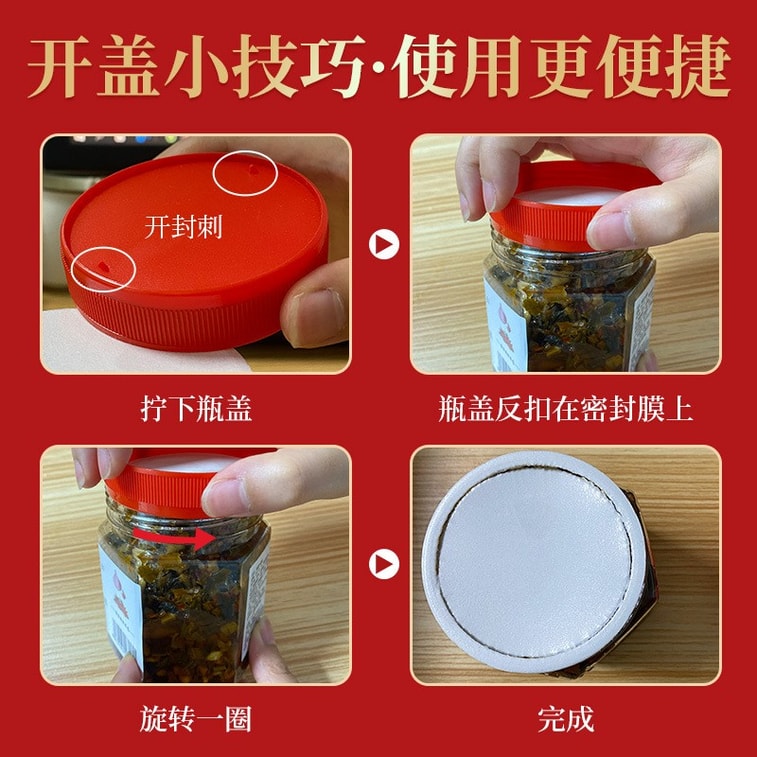 开盖小技巧·使用更便捷

开封刺

拧下瓶盖

瓶盖反扣在密封膜上

旋转一圈

完成